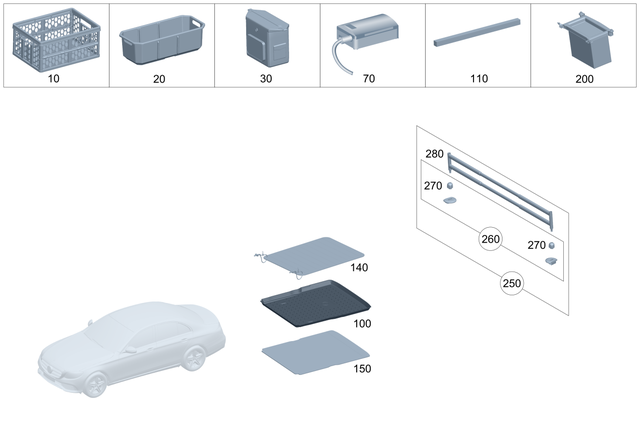 10
20
30
70
110
200

280
270
260
270
250

140
100
150