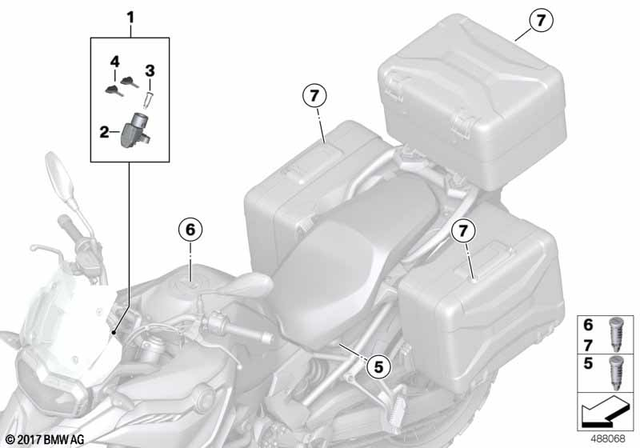 1
4
3
2
7
7
6
7
5
6
7
5
© 2017 BMW AG
488068