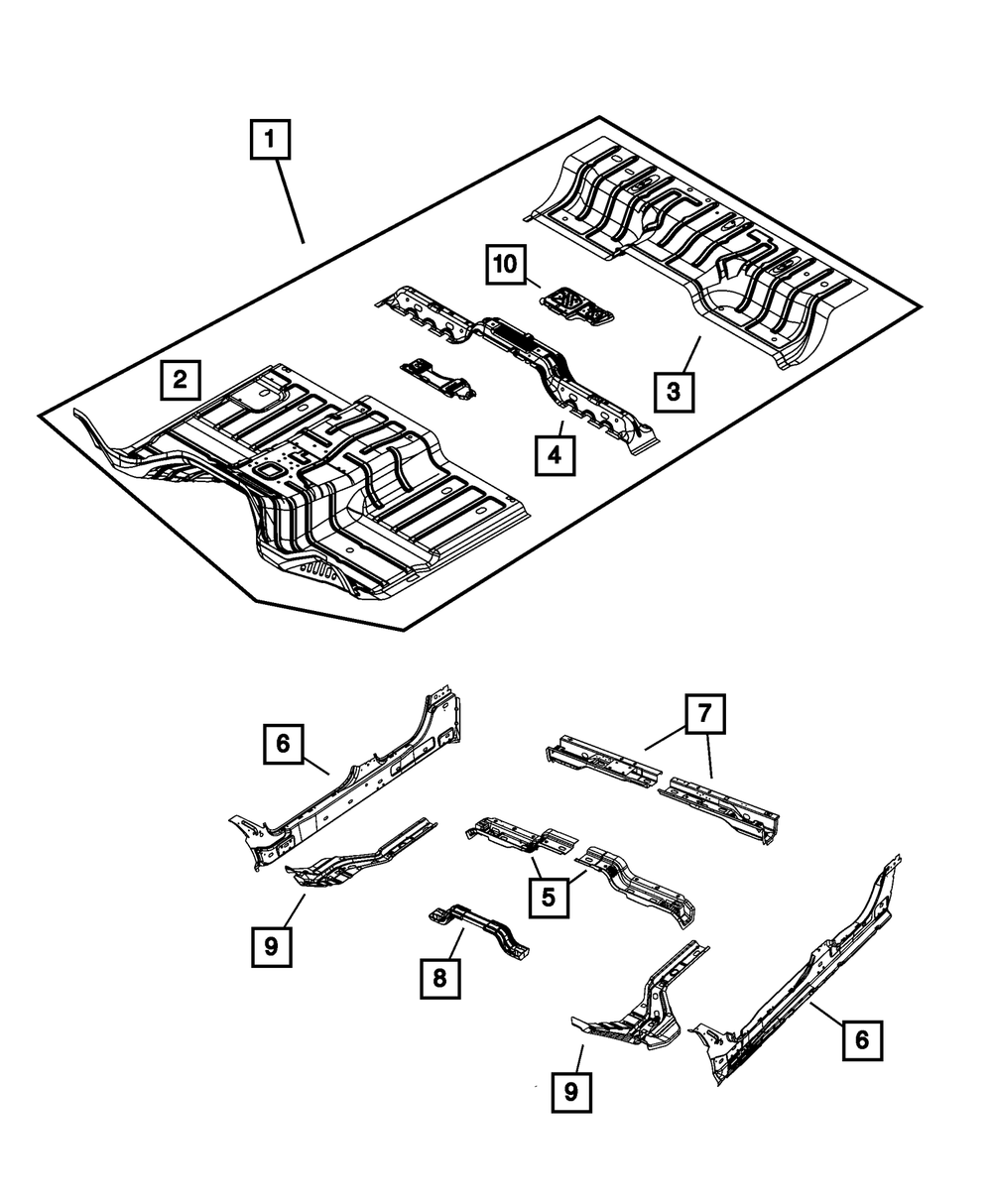 1
10
2
3
4
6
7
5
9
8
6
9