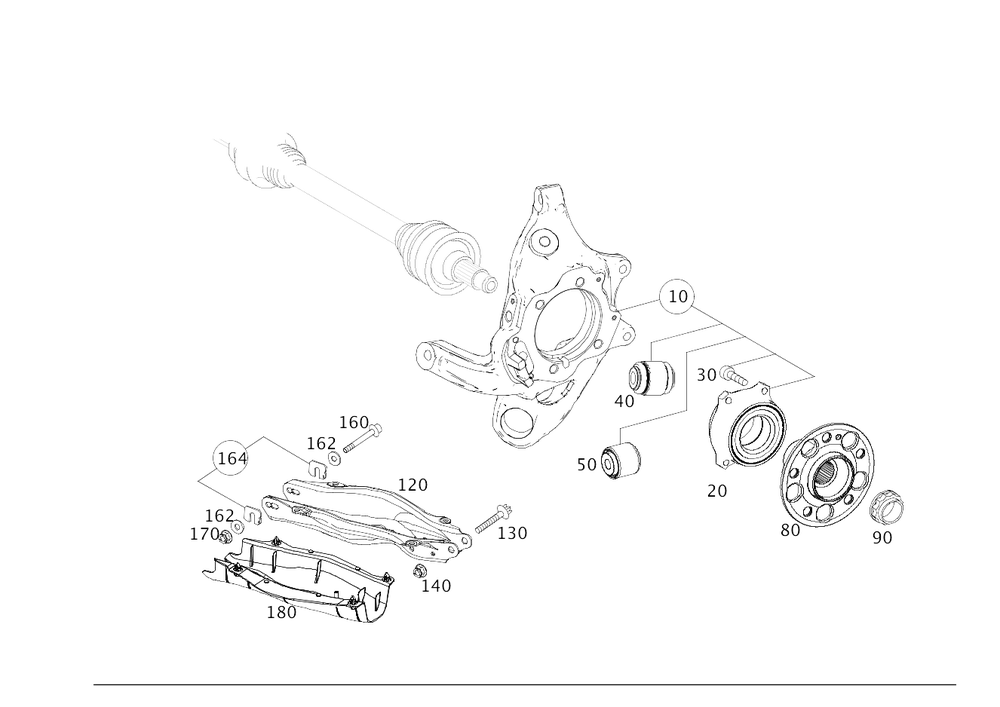 10
30
40
50
20
80
90
160
162
164
120
162
170
130
140
180