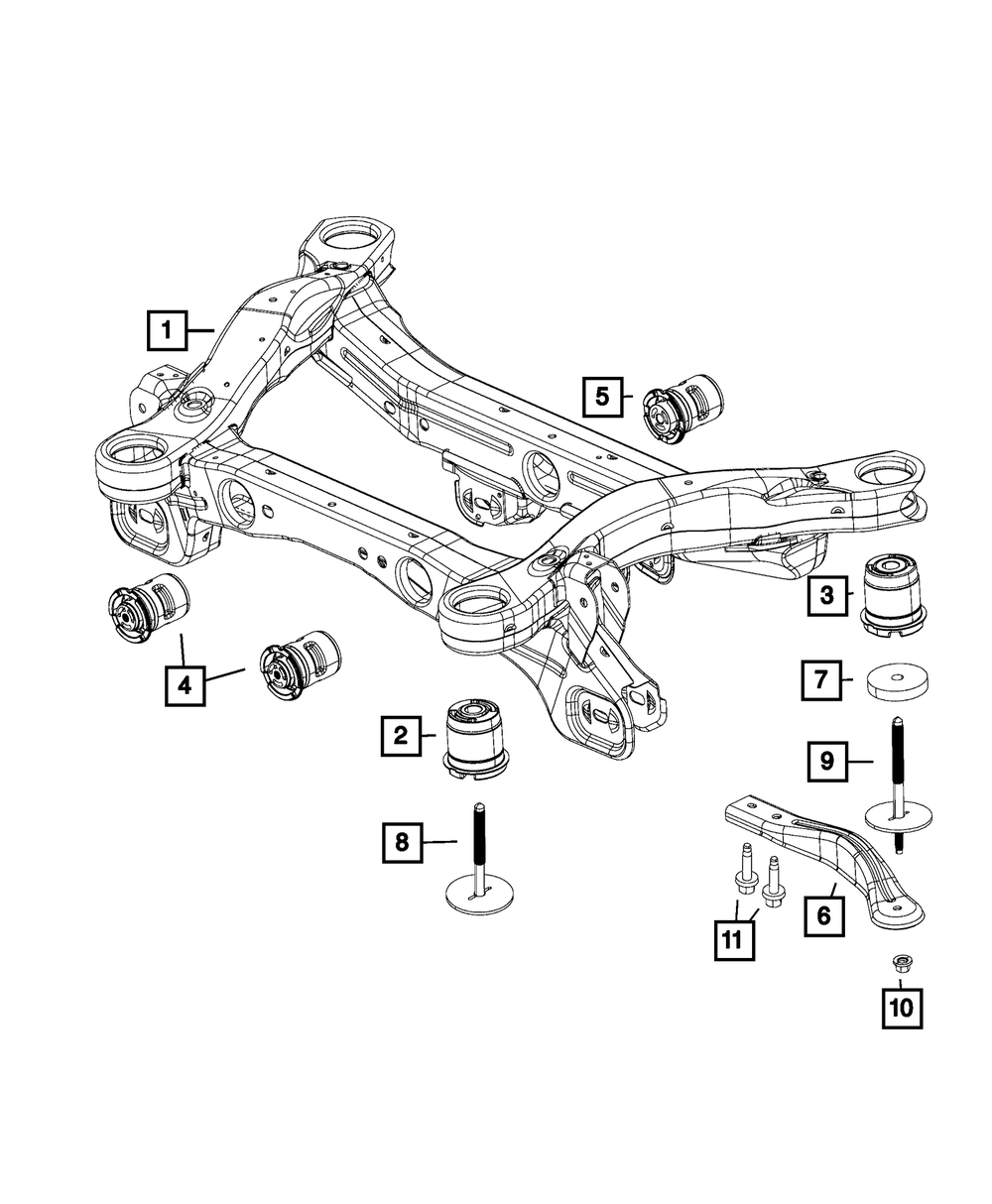 1
5
3
4
7
2
9
8
6
11
10