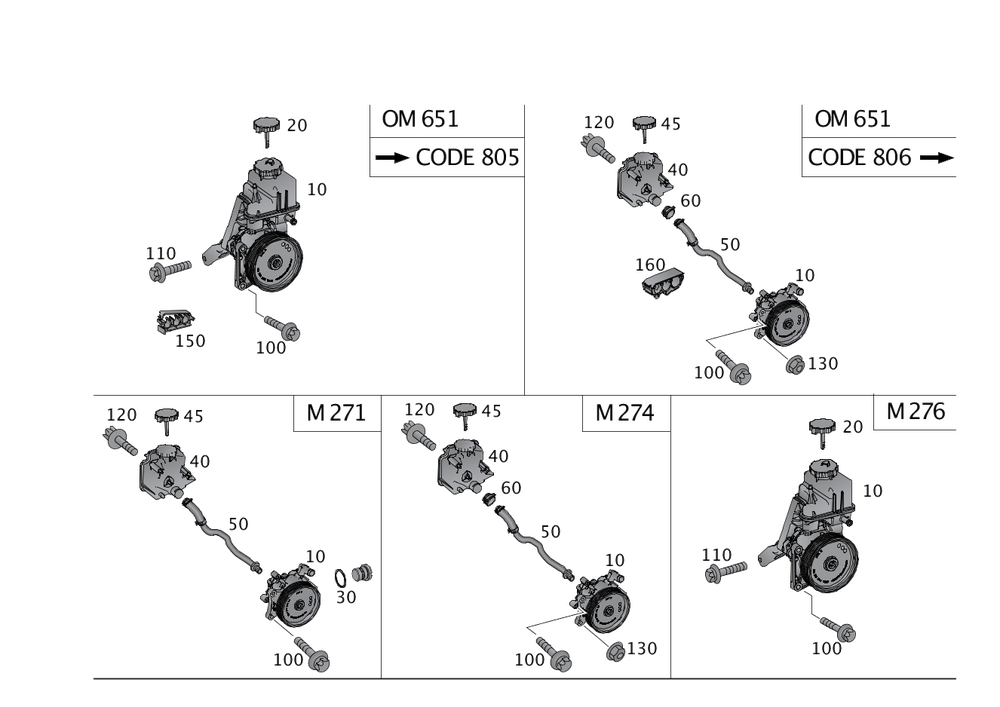 OM 651
→ CODE 805

20
10
110
150
100

OM 651
CODE 806 →

120
45
40
60
50
160
10
100
130

M 271

120
45
40
50
10
30
100

M 274

120
45
40
60
50
10
100
130

M 276

20
10
110
100