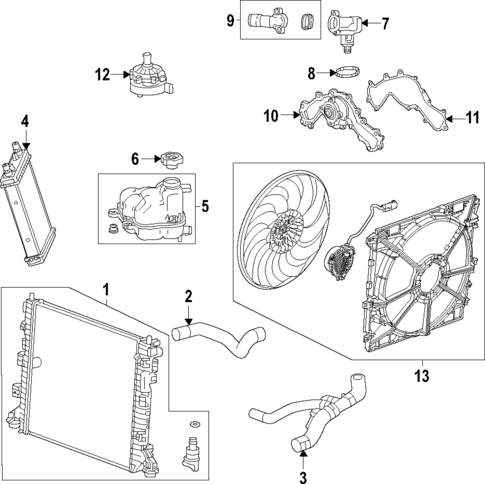 9
7
12
8
10
11
4
6
5
1
2
13
3