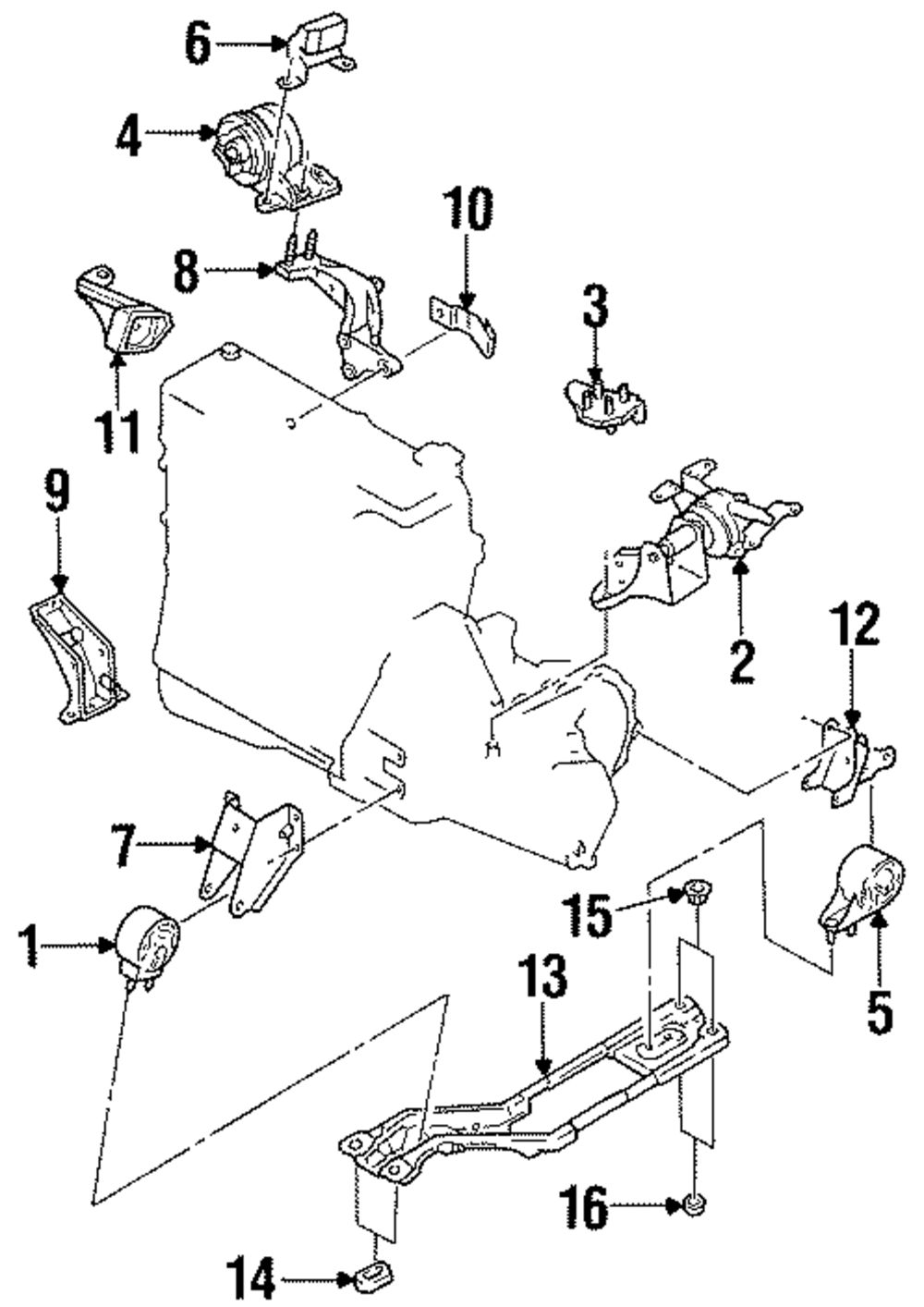 6
4
10
8
3
11
9
2
12
7
15
1
13
5
16
14