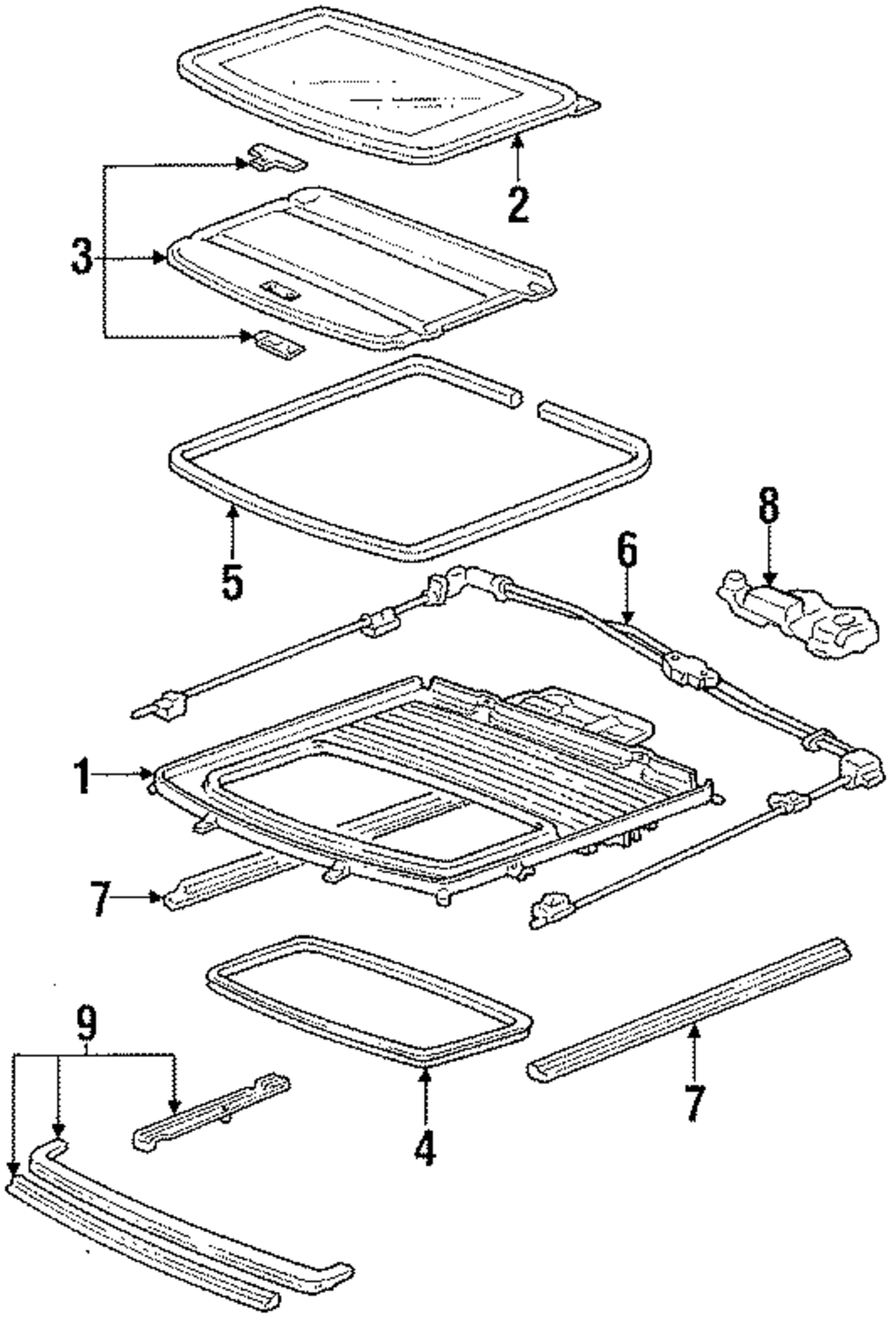 2
3
5
8
6
1
7
9
4
7