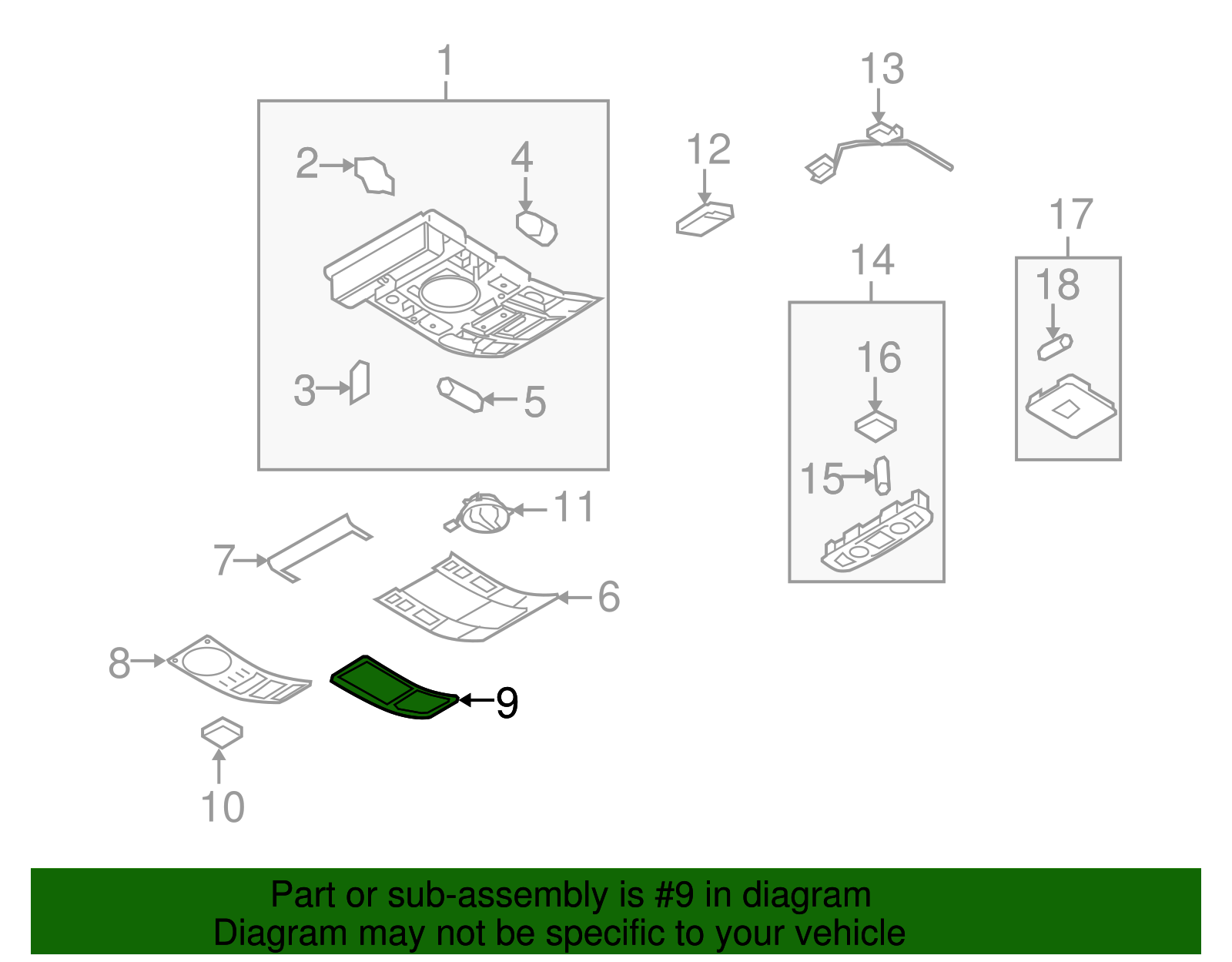 1
2
4
3
5
12
13
17
18
14
16
15
11
7
6
8
9
10

Part or sub-assembly is #9 in diagram
Diagram may not be specific to your vehicle