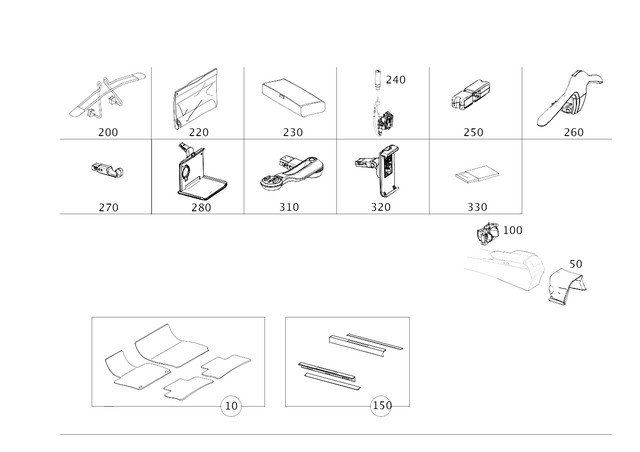 200
220
230
240
250
260
270
280
310
320
330
100
50
10
150