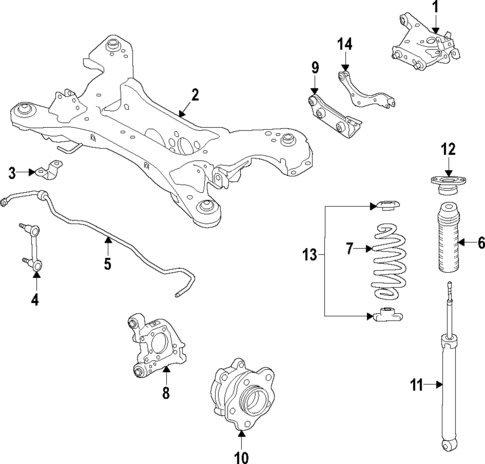 1
14
9
2
12
3
13
7
6
5
4
8
11
10