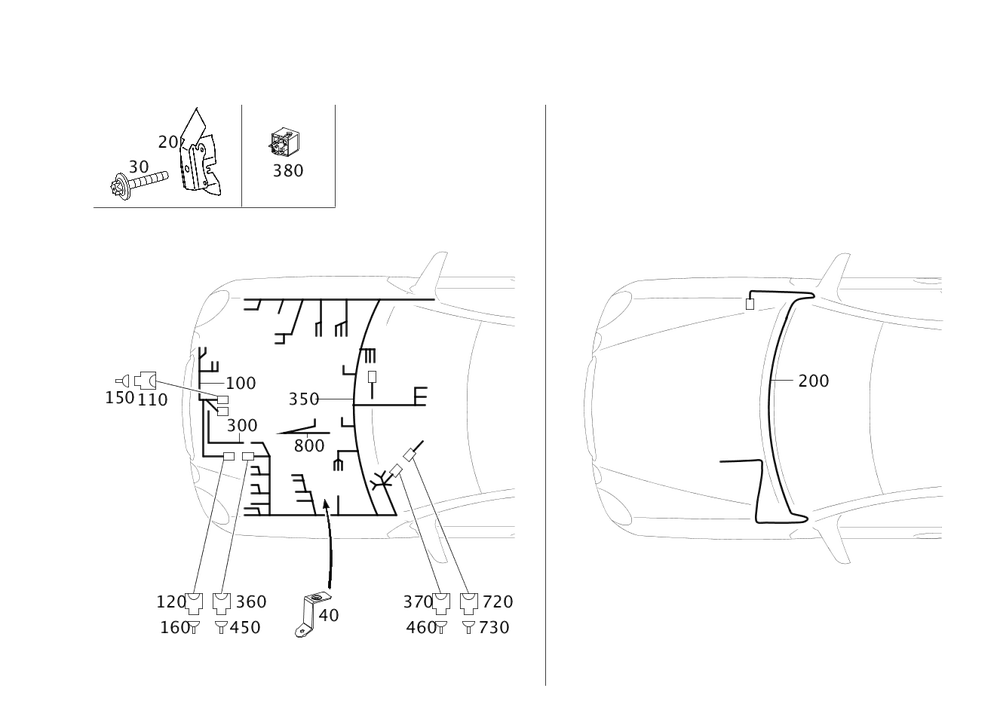 20
30
380
100
150 110
350
300
800
120 360
160 450
40
370 720
460 730
200