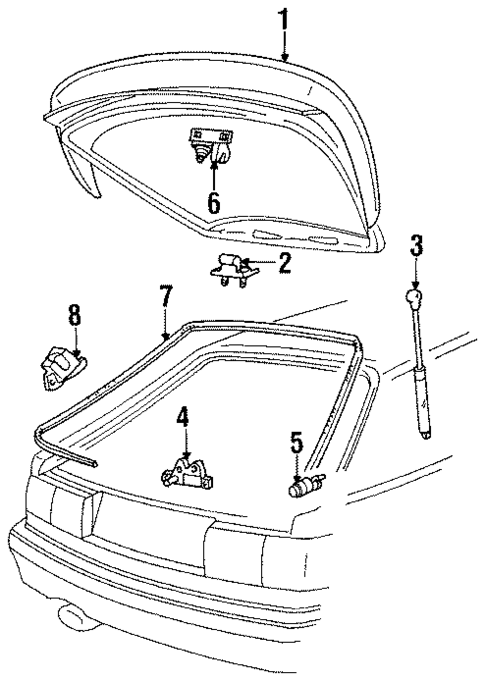 1
6
2
3
7
8
4
5