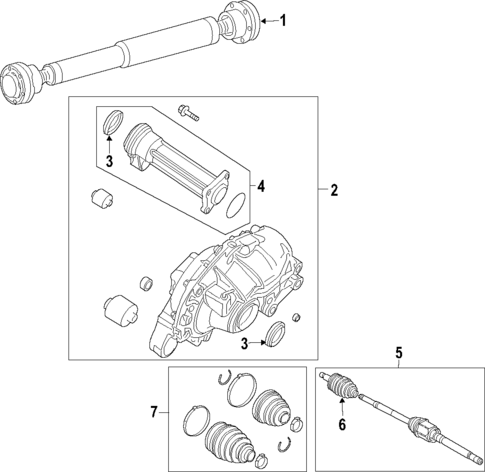 1
3
4
2
3
5
7
6