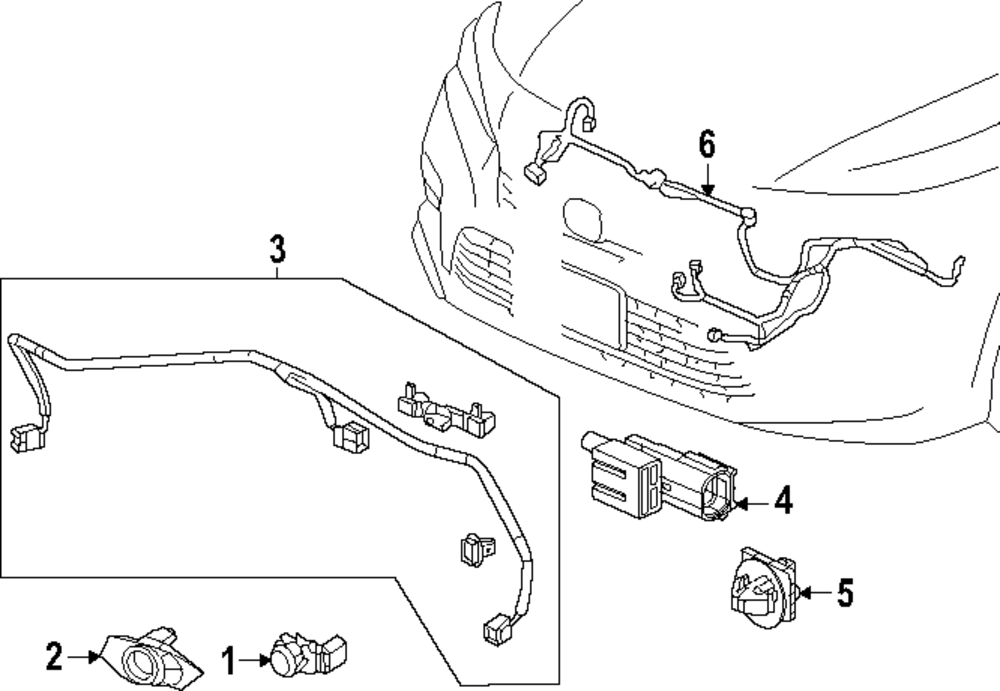 6
3
4
5
2
1