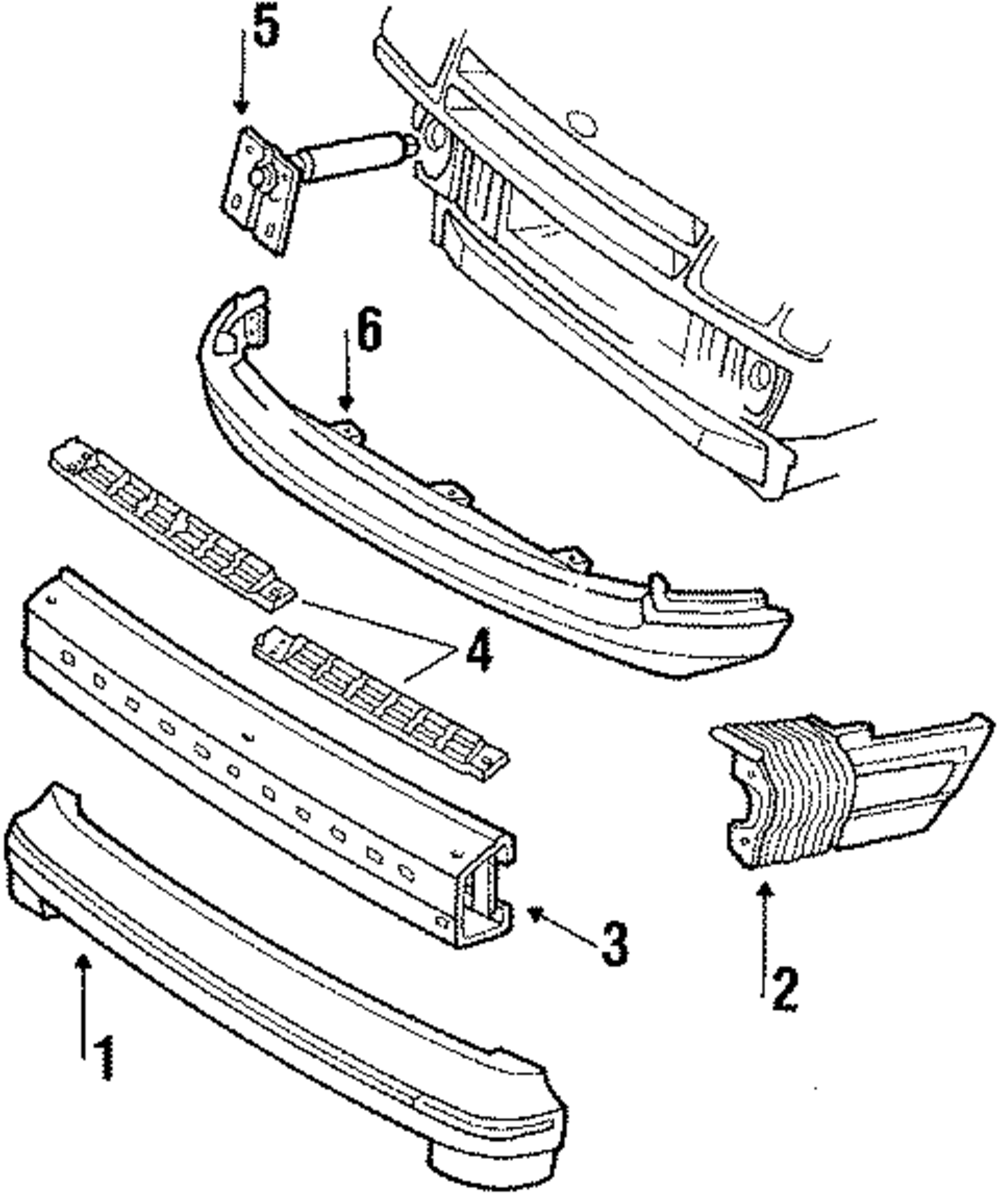 5
6
4
3
2
1