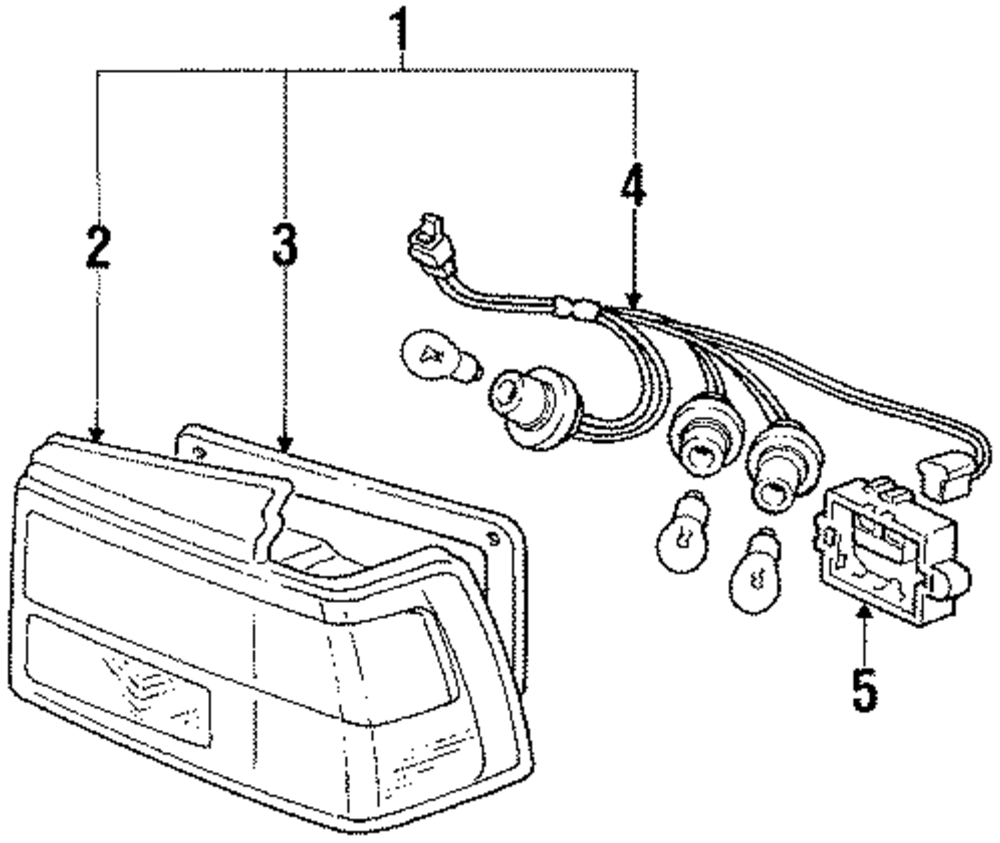 1
2
3
4
5