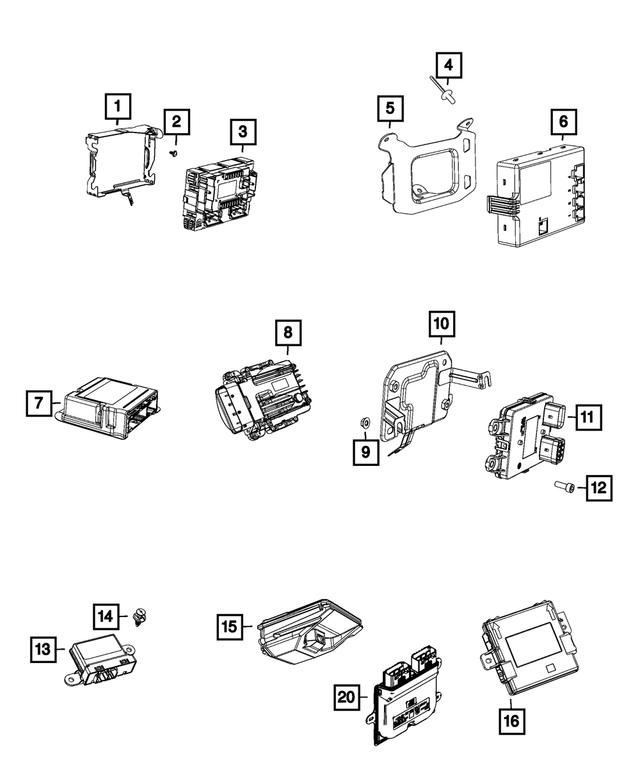 1
2
3
4
5
6
7
8
10
9
11
12
14
13
15
20
16