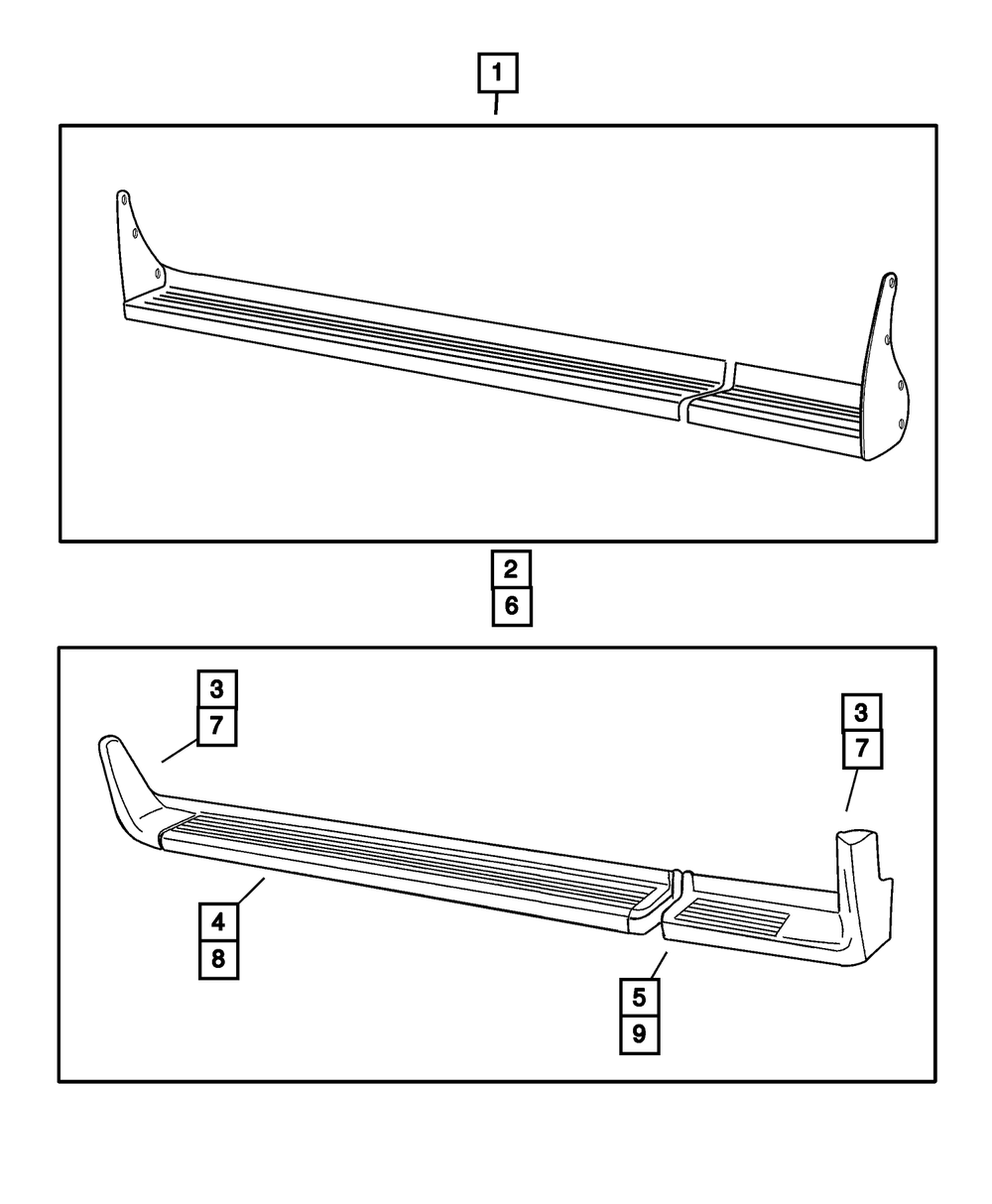 1

2
6

3
7

3
7

4
8

5
9