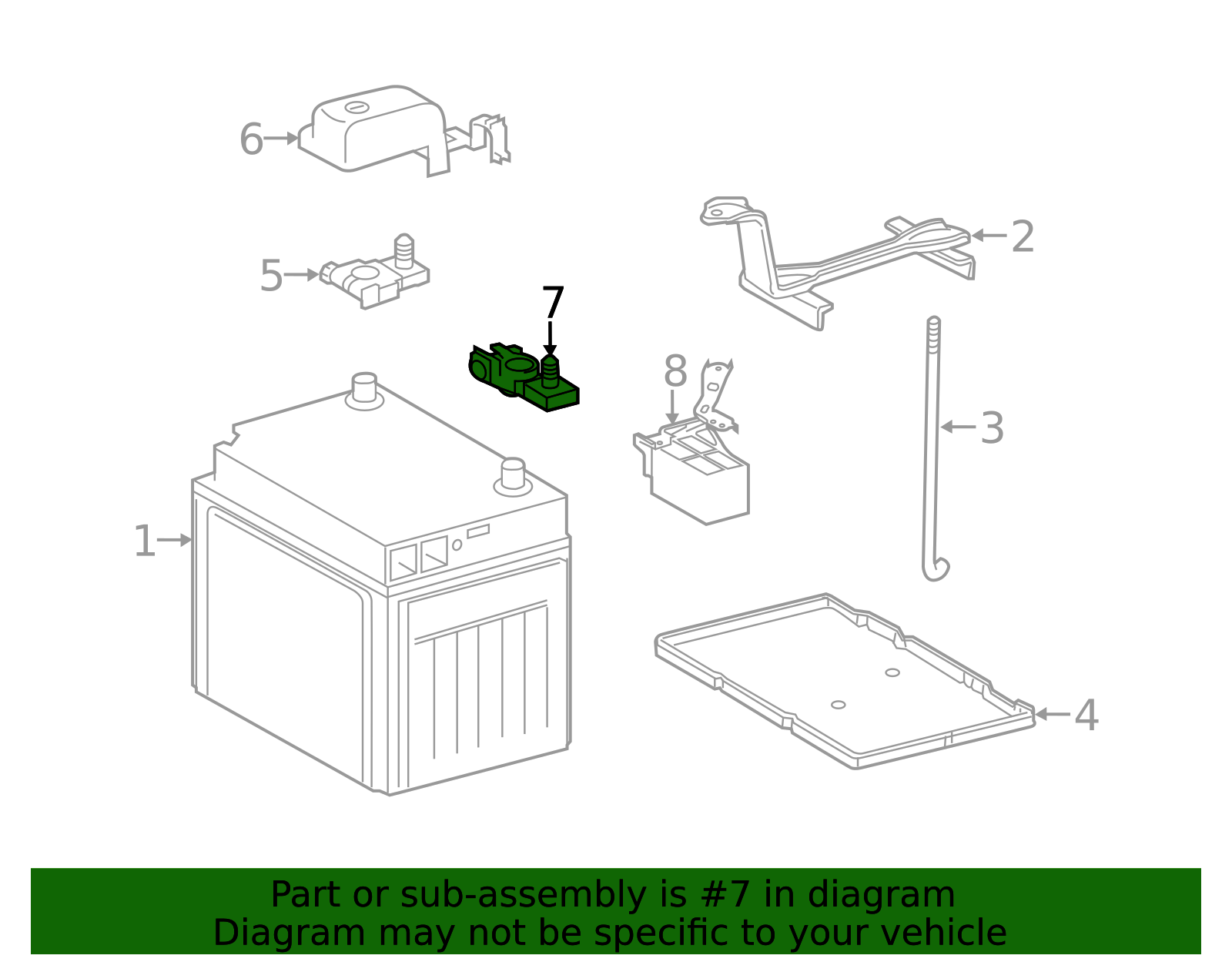 6
2
5
7
8
3
1
4

Part or sub-assembly is #7 in diagram
Diagram may not be specific to your vehicle