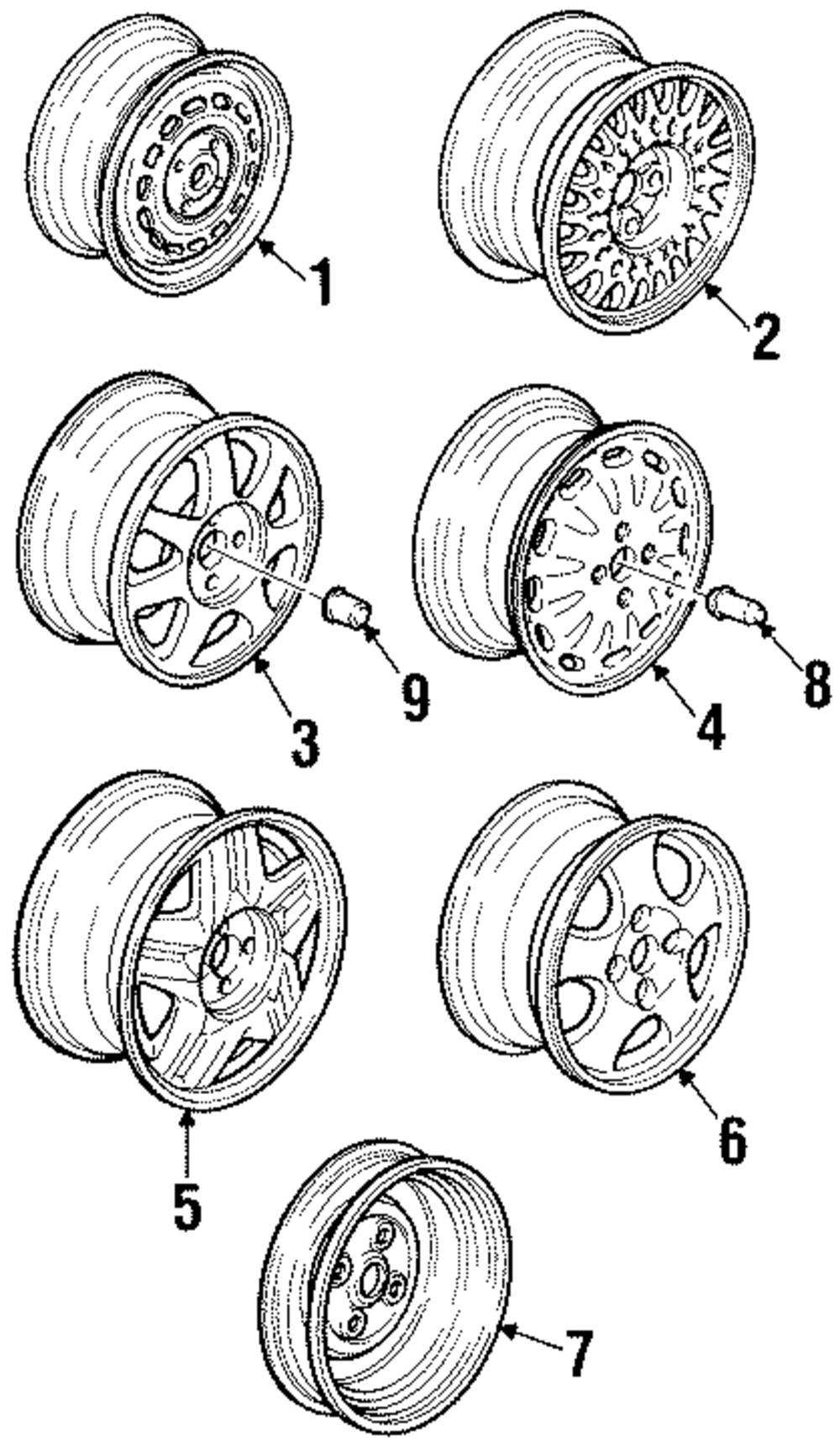 1
2
3
9
4
8
5
6
7