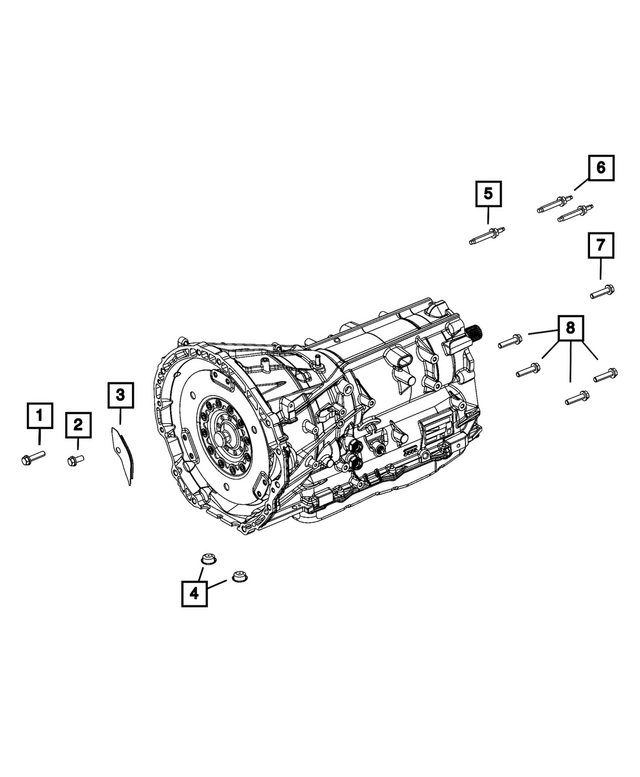 6
5
7
8
3
1
2
4