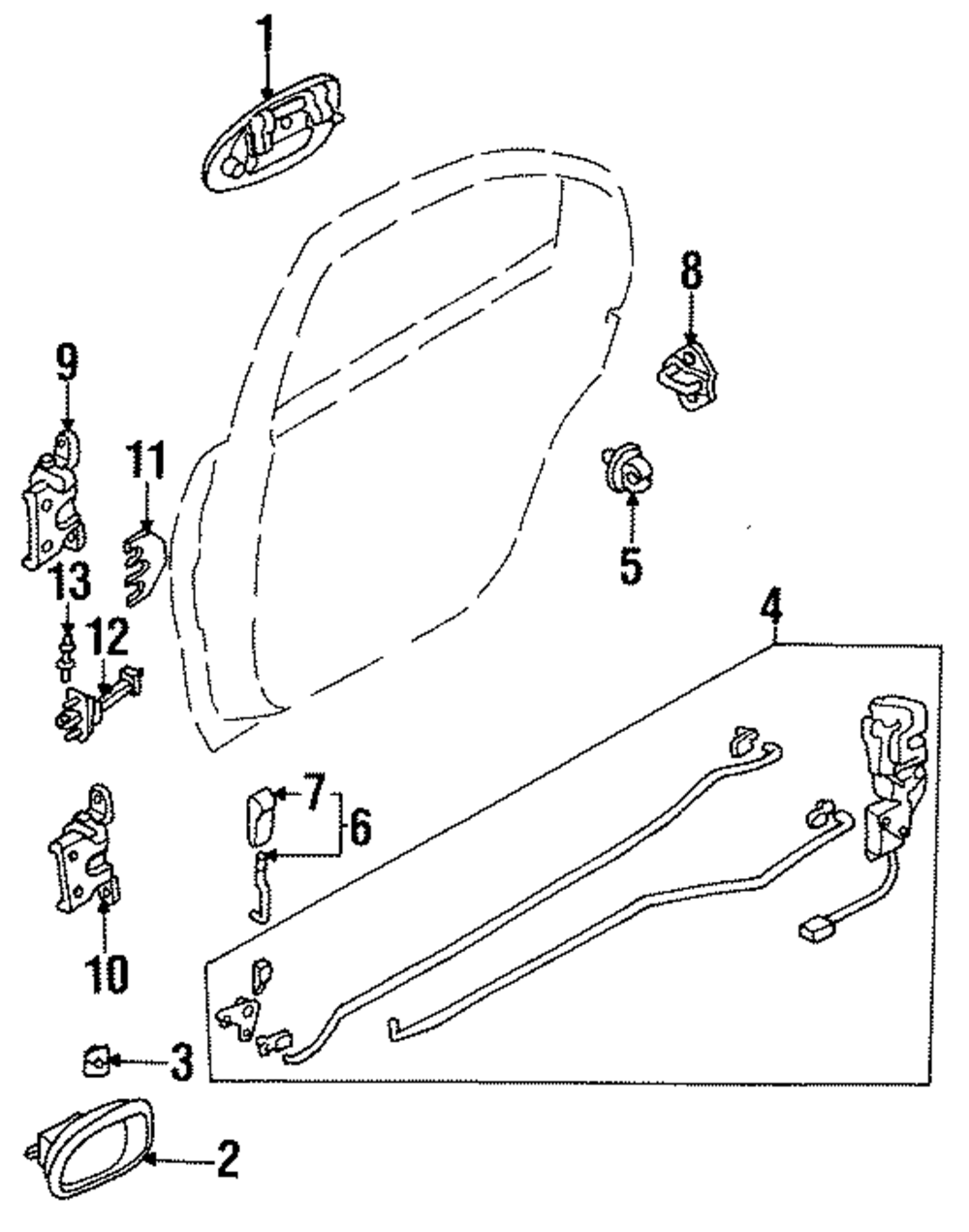 1
8
9
11
5
13
12
4
7
6
10
3
2