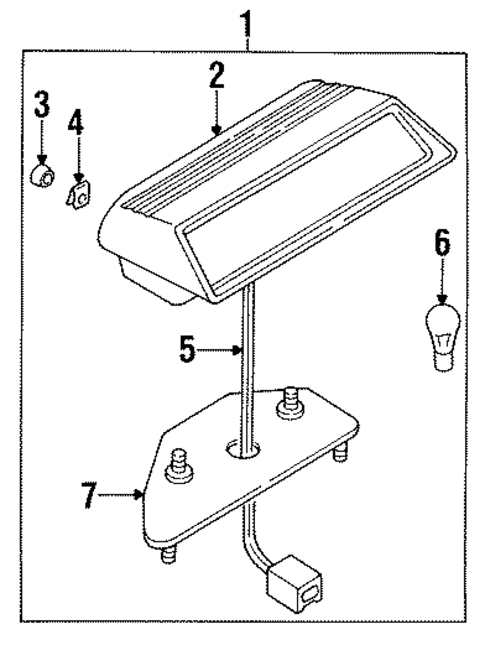 1
2
3
4
6
5
7