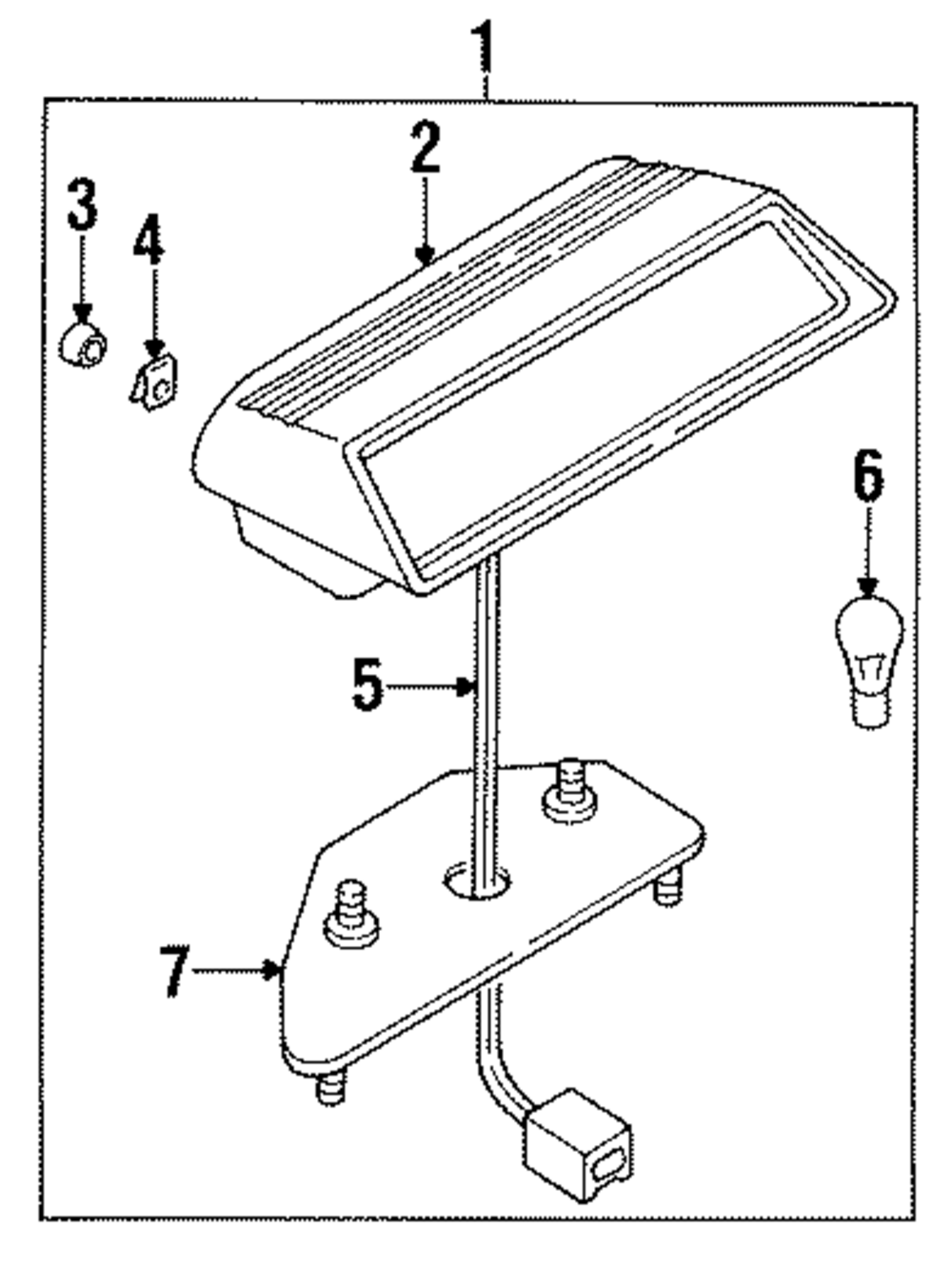 1
2
3
4
6
5
7