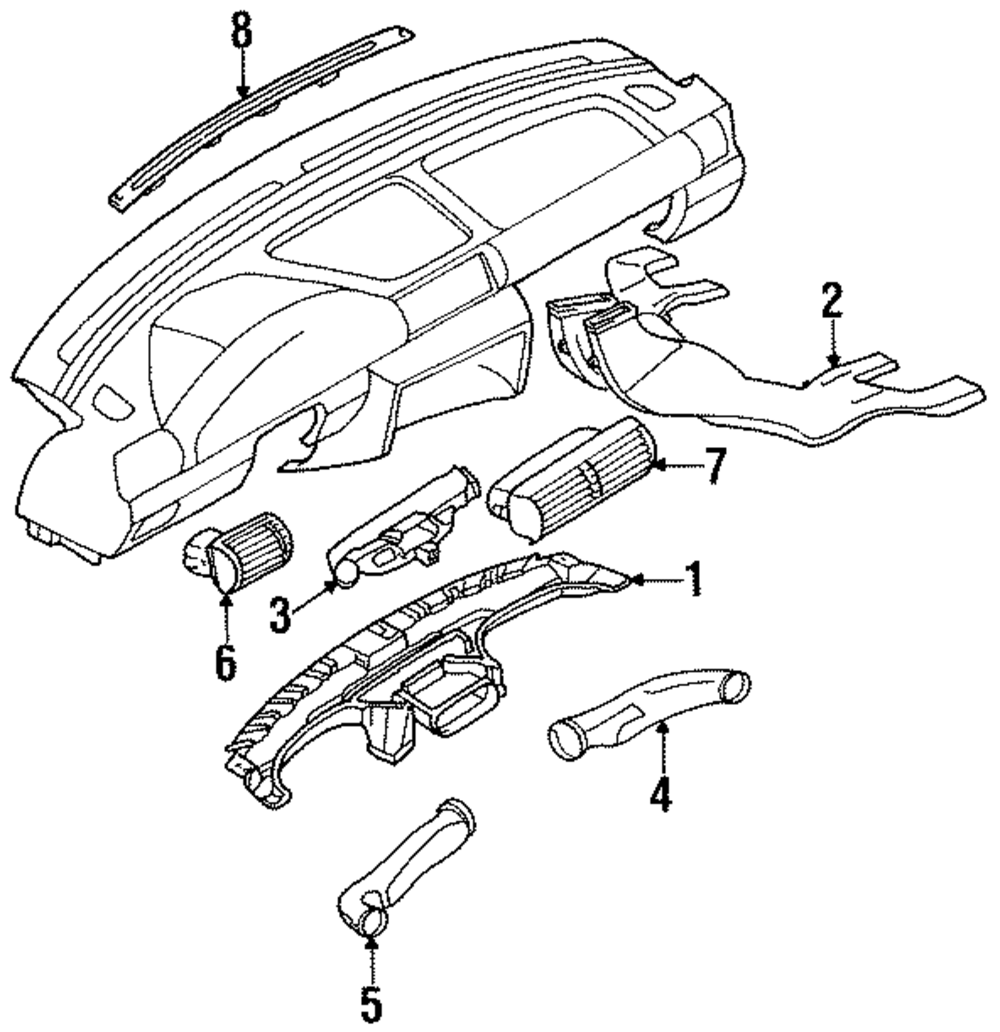 8
2
7
1
3
6
4
5