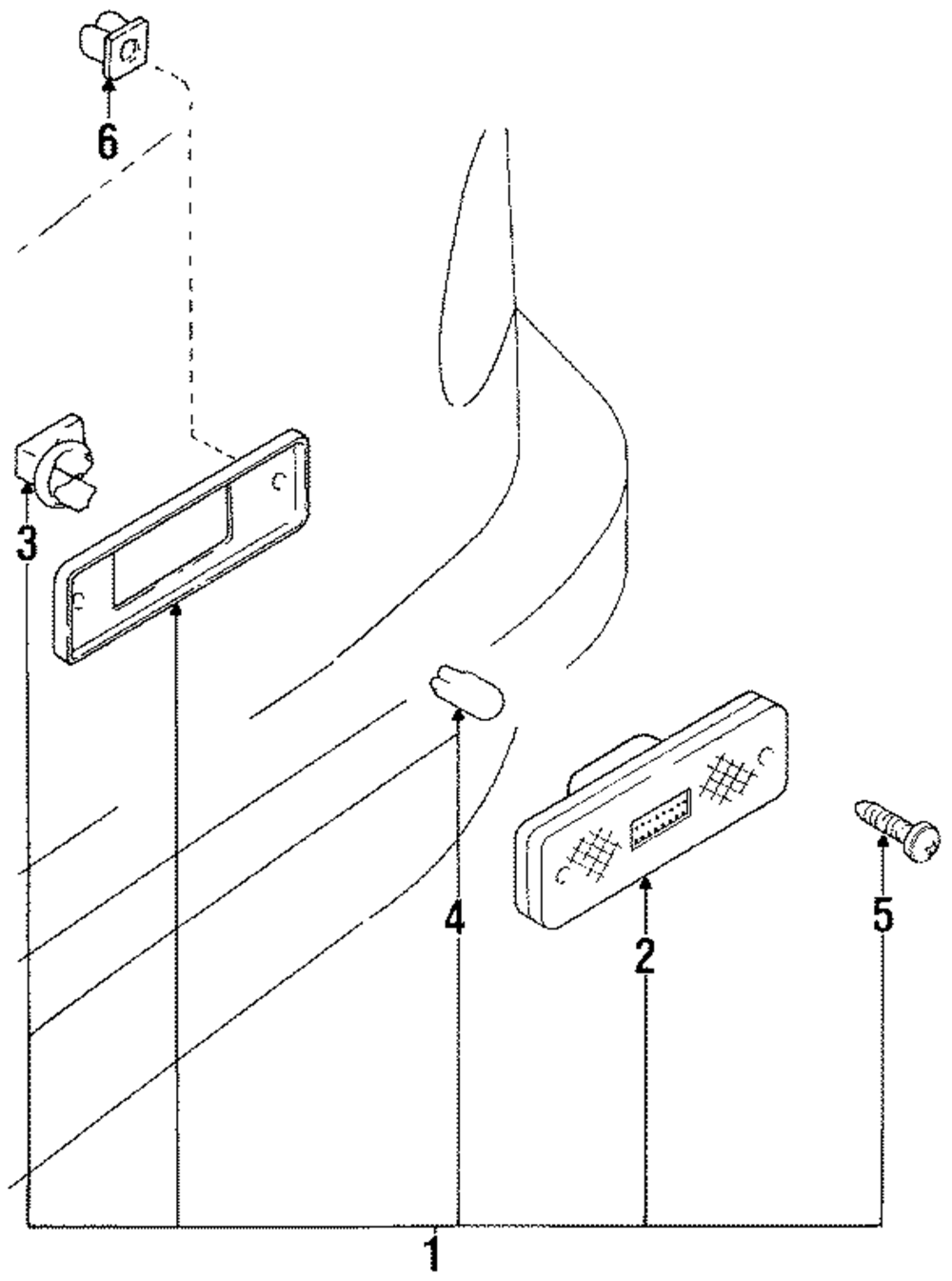 6
3
4
2
5
1