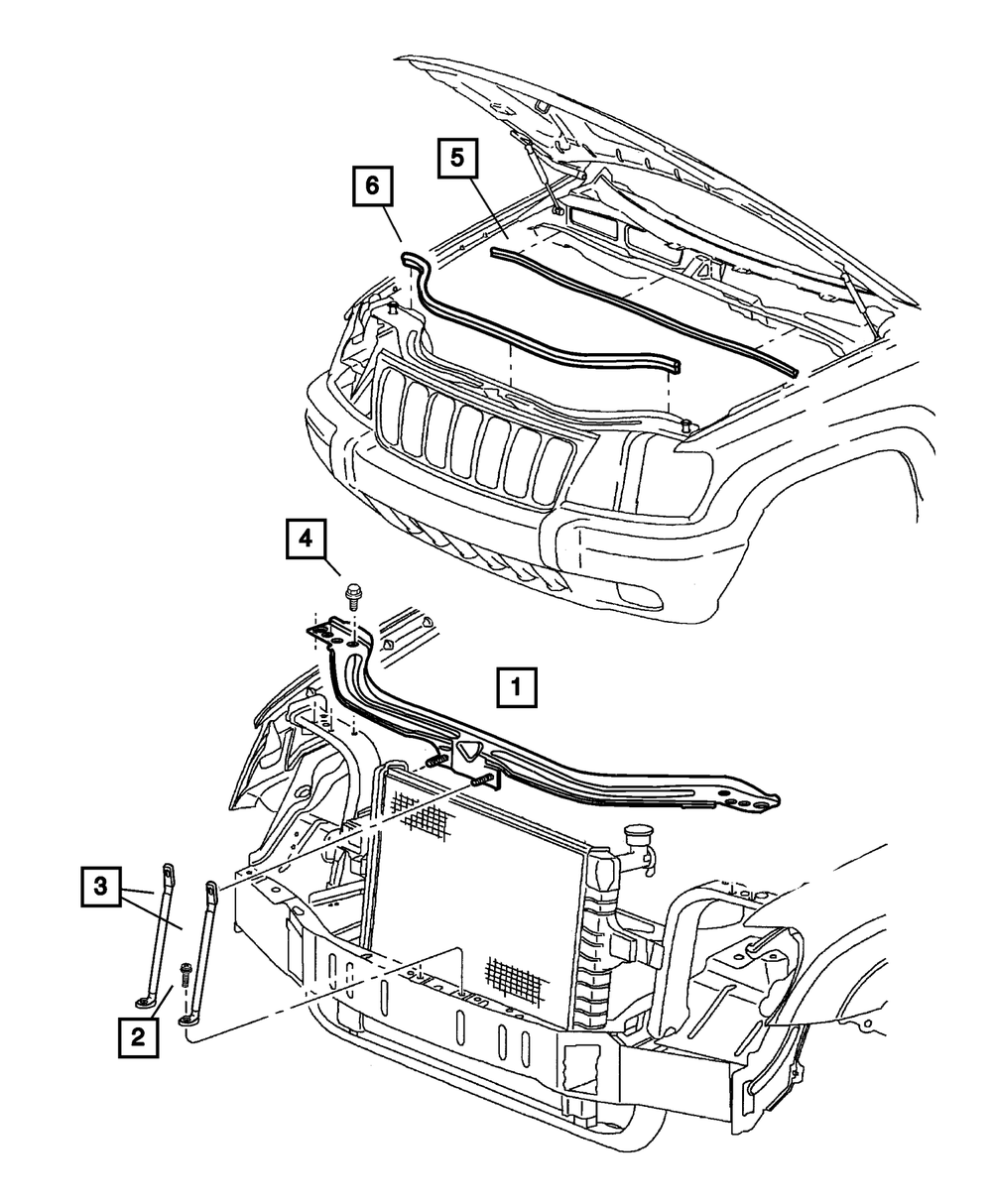 6
5
4
1
3
2