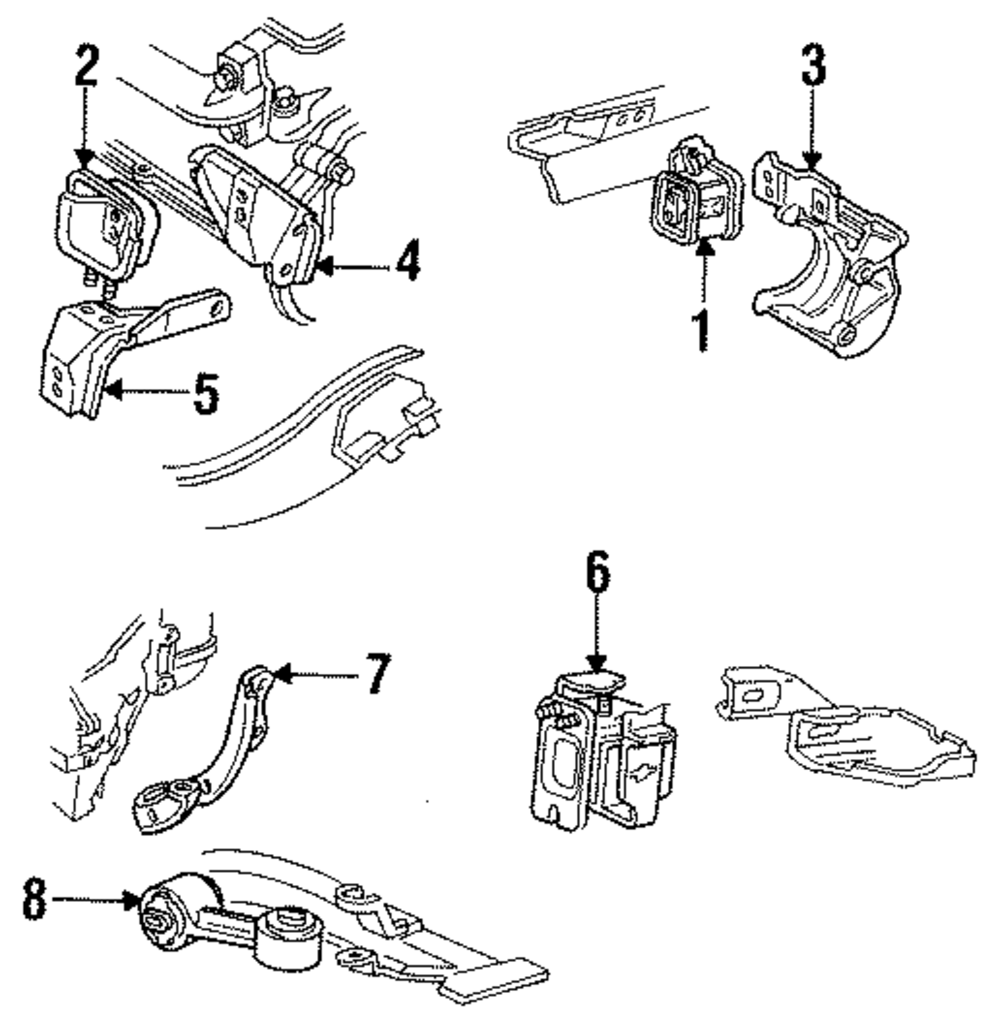 2
3
4
1
5
6
7
8