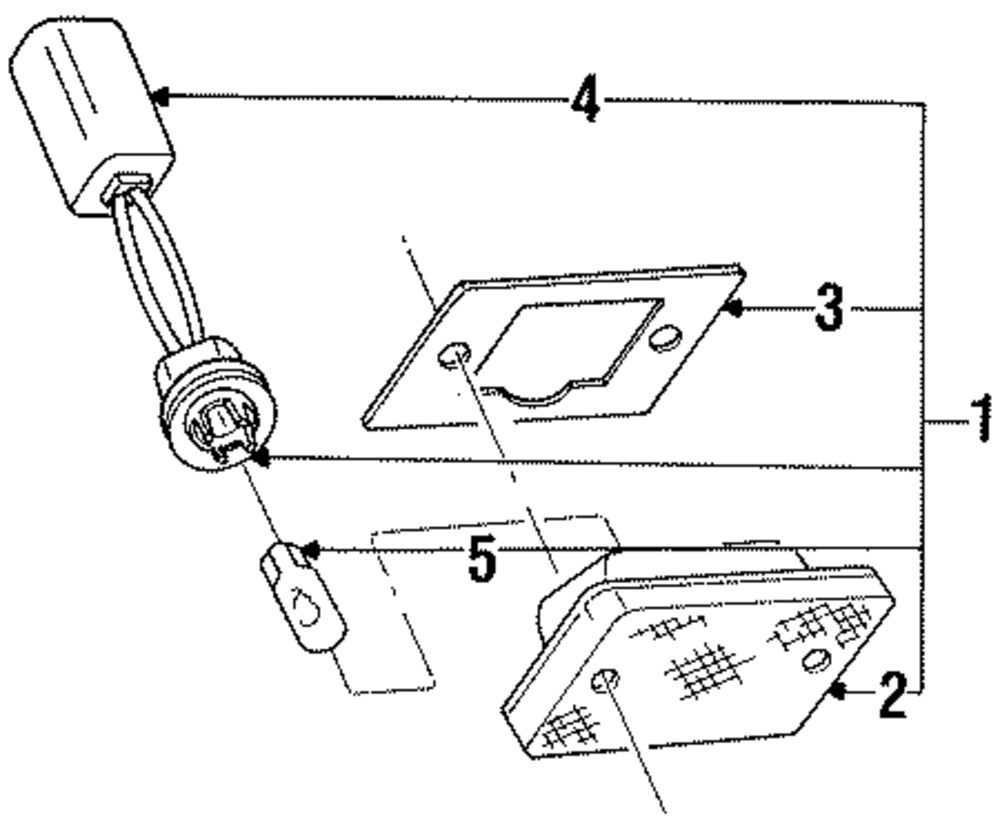 4
3
1
5
2