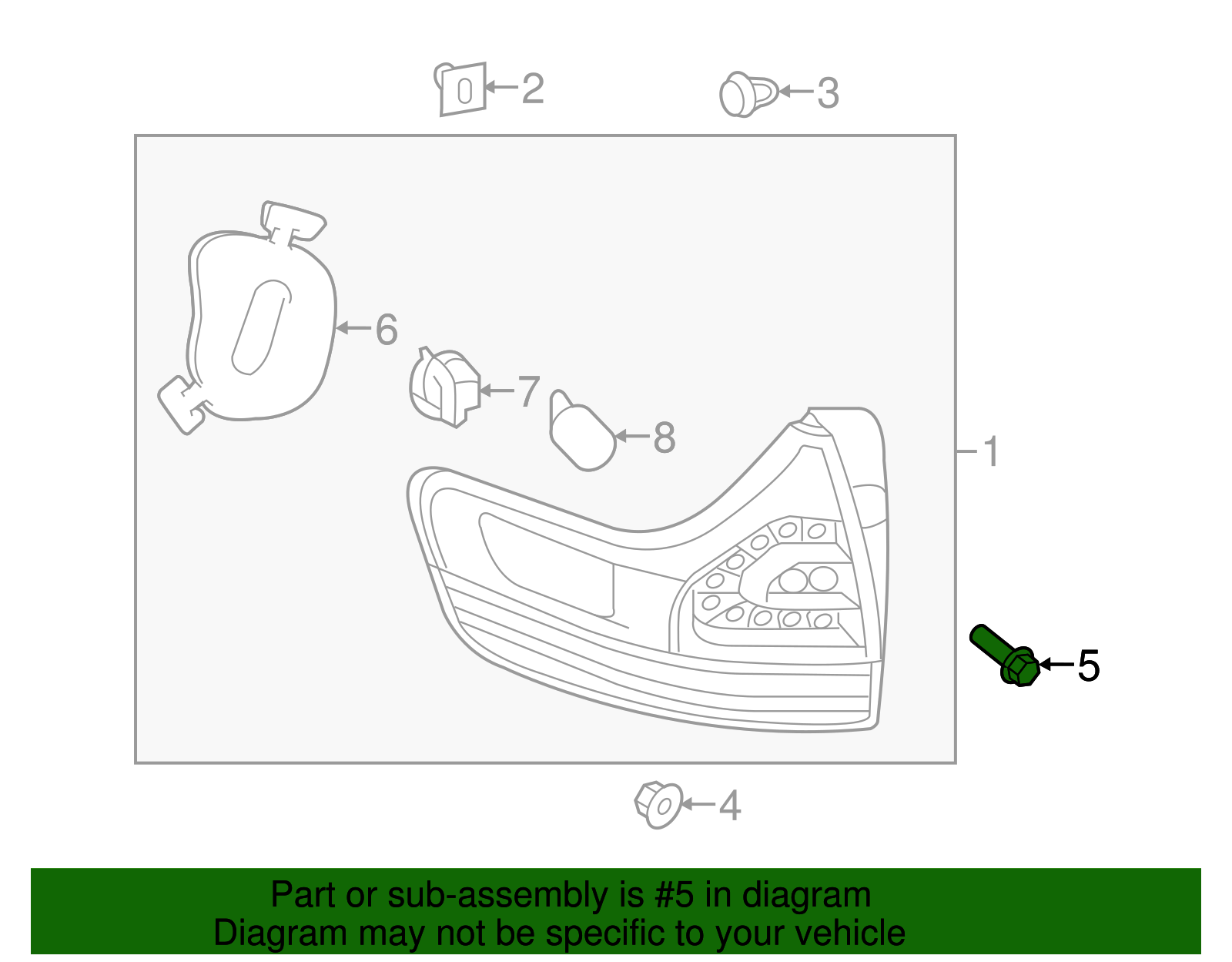 2
3
6
7
8
1
5
4

Part or sub-assembly is #5 in diagram
Diagram may not be specific to your vehicle