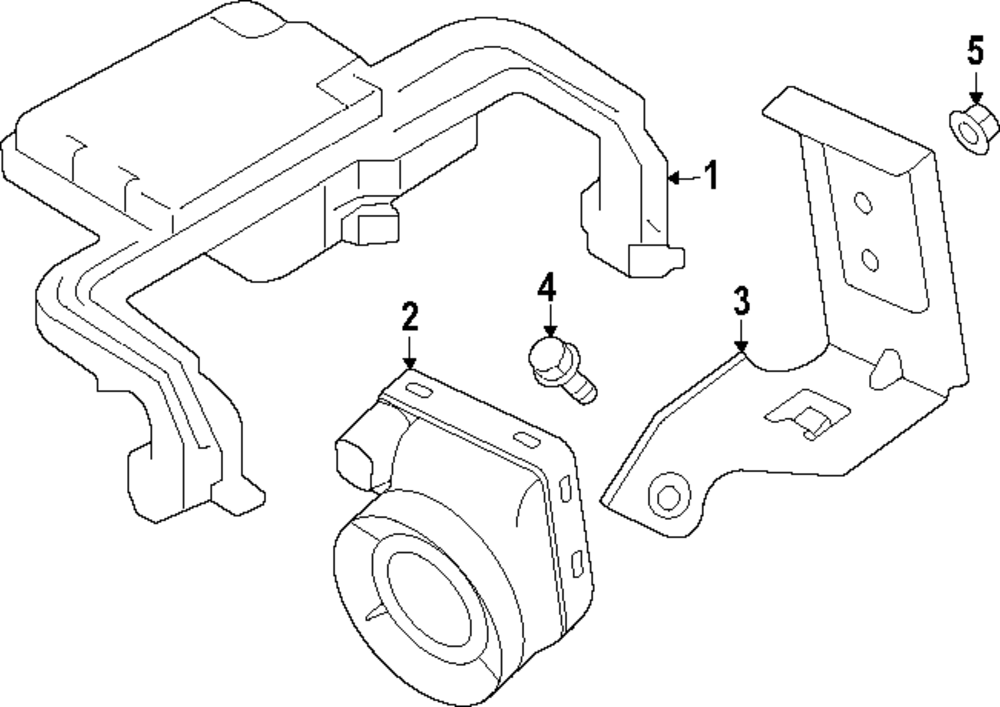 5
1
4
2
3