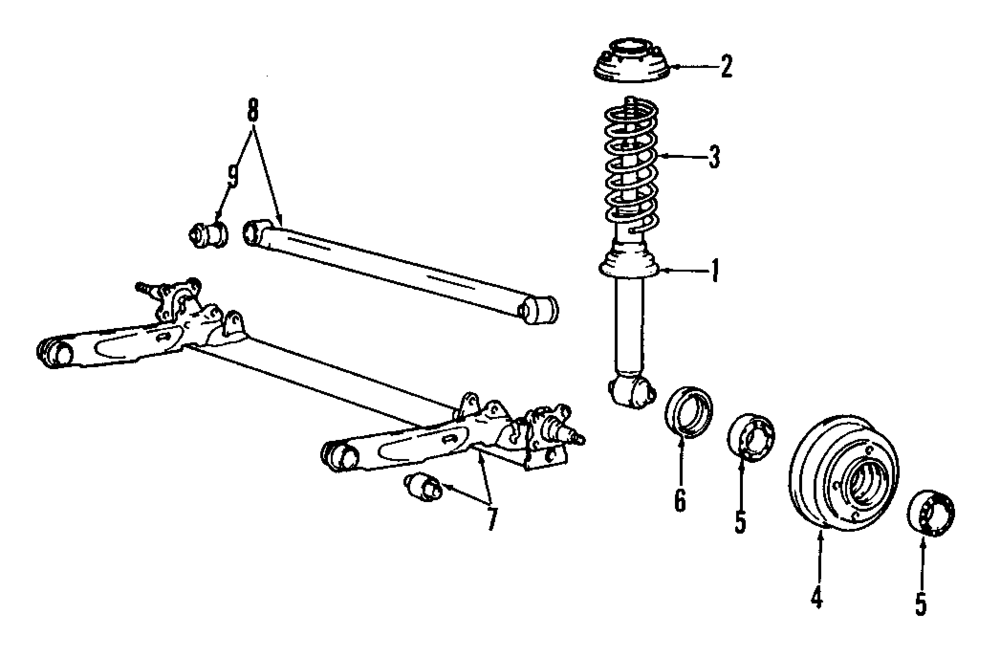 8
9
2
3
1
6
5
7
4
5