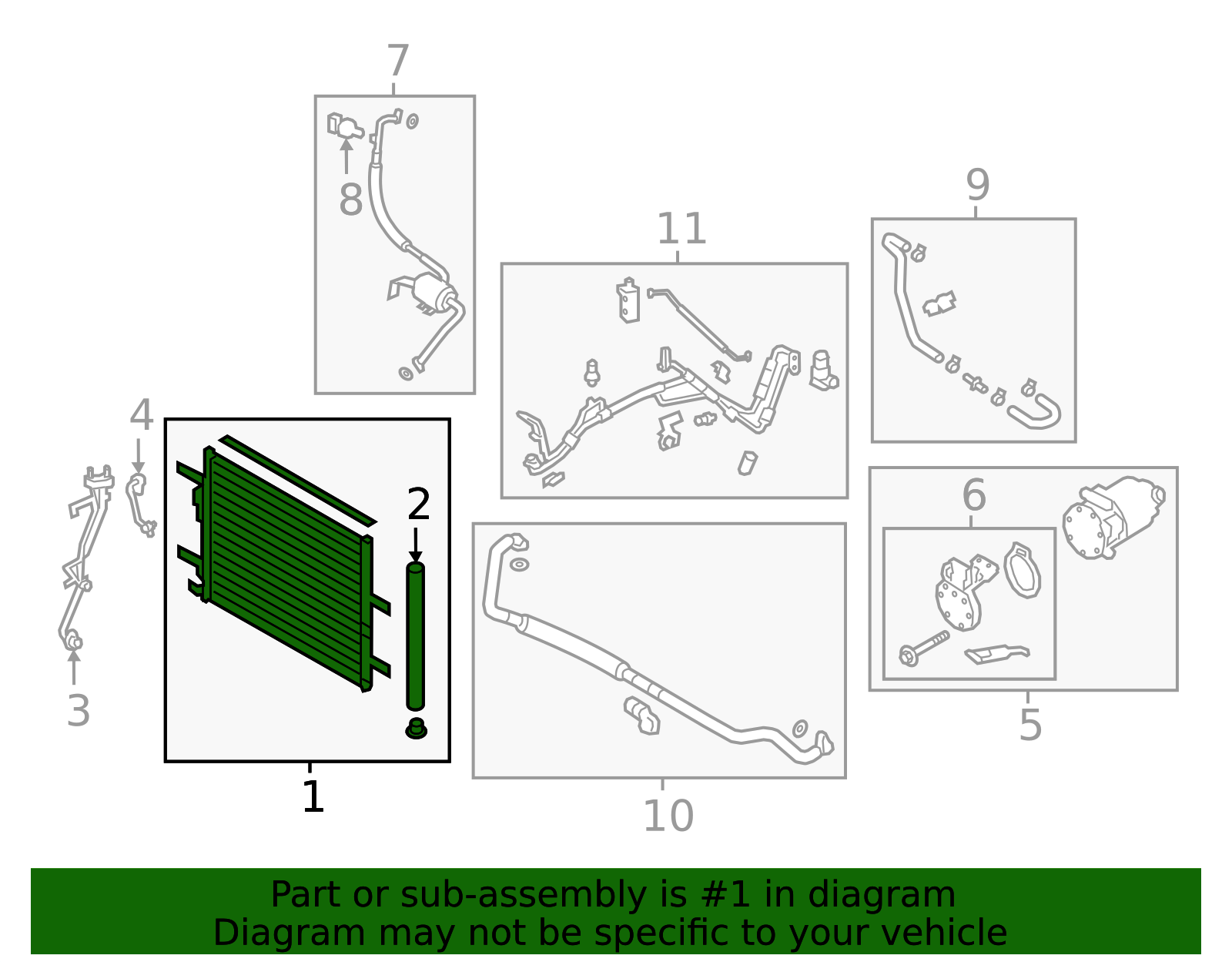 7
8
11
9
4
2
6
3
1
10
5
Part or sub-assembly is #1 in diagram
Diagram may not be specific to your vehicle