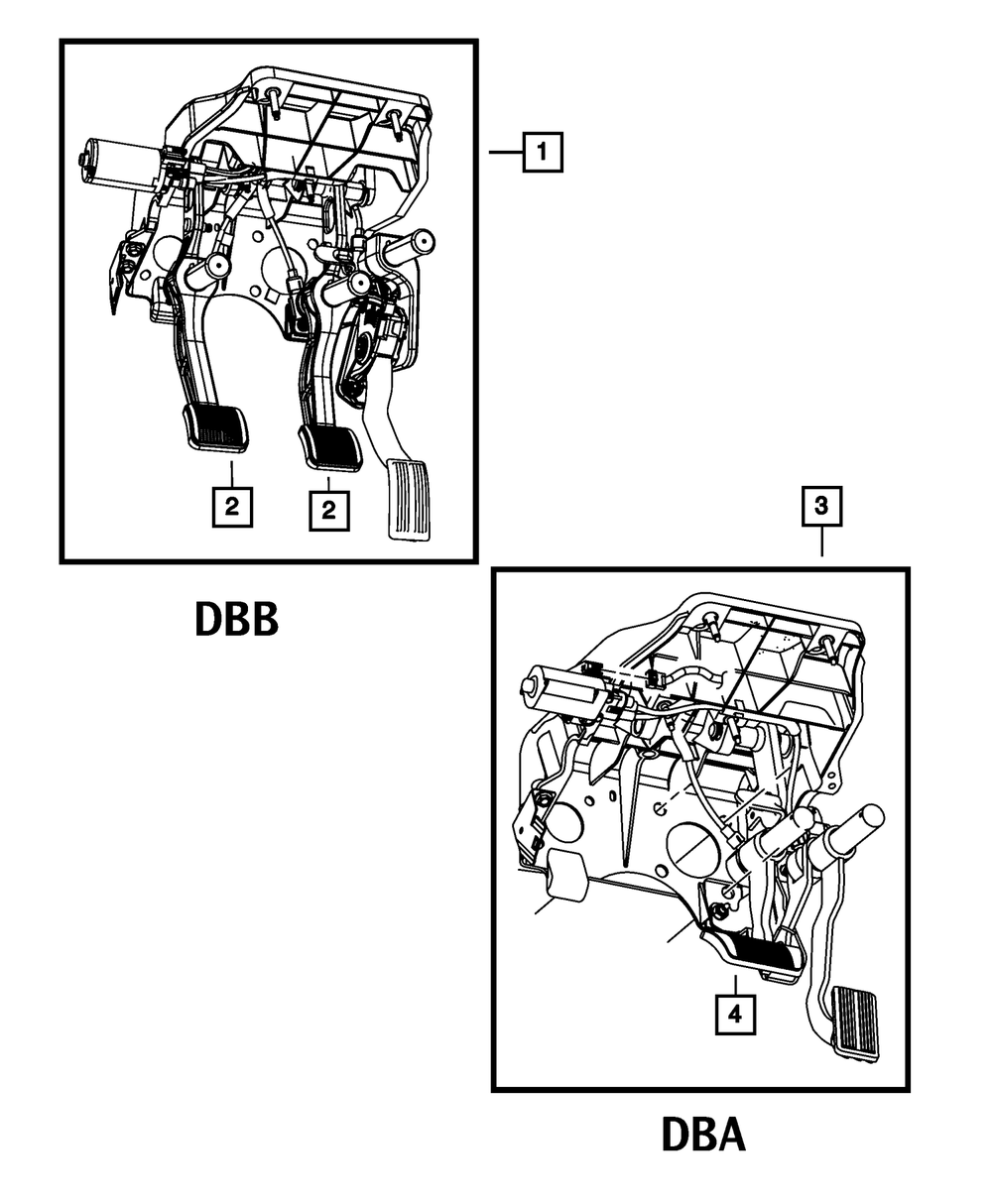 1

2

2

DBB

3

4

DBA