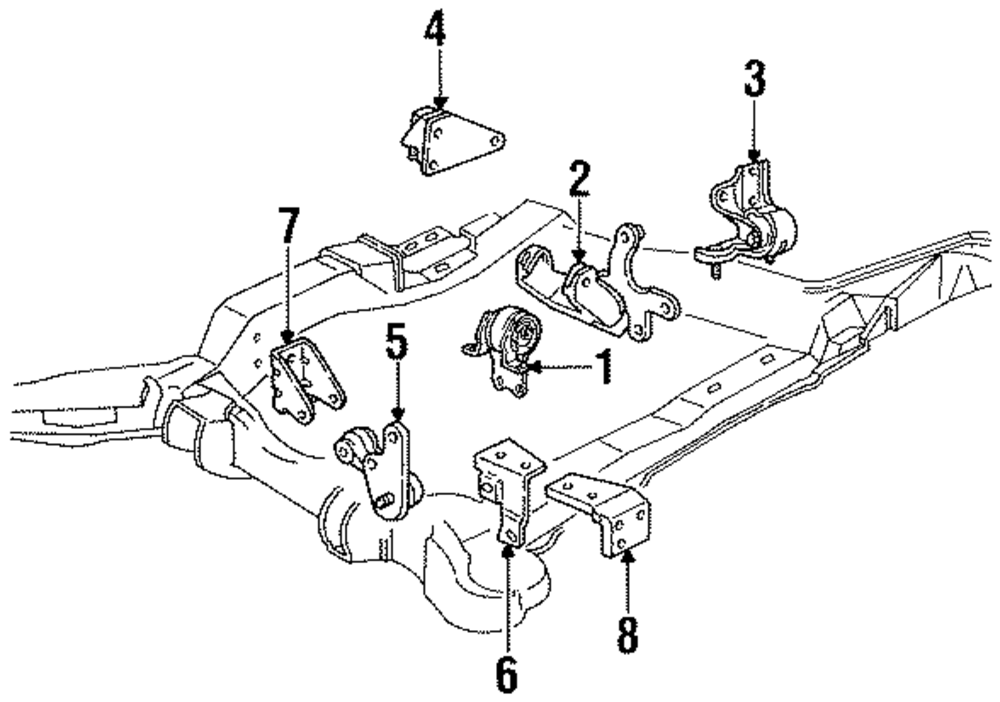 4
3
2
7
5
1
6
8