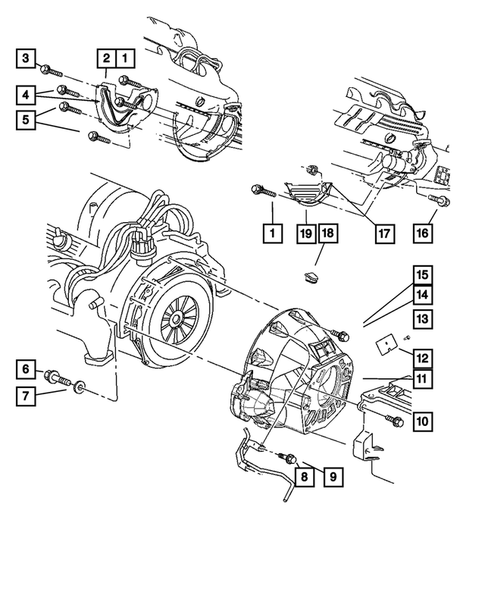 3
2 1
4
5
1
19 18
17
16
15
14
13
12
11
10
6
7
8 9