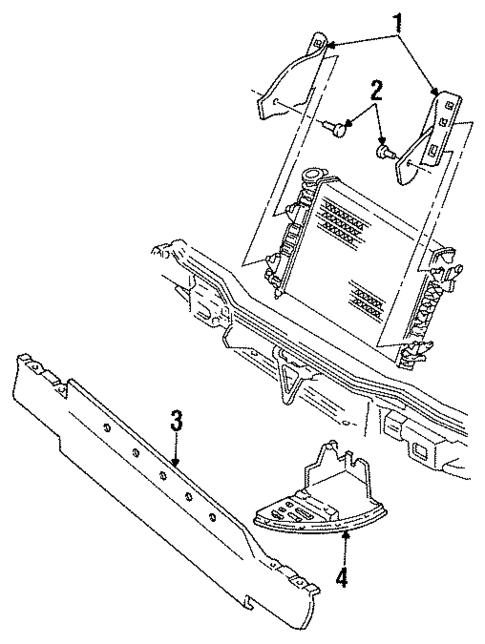 1
2
3
4