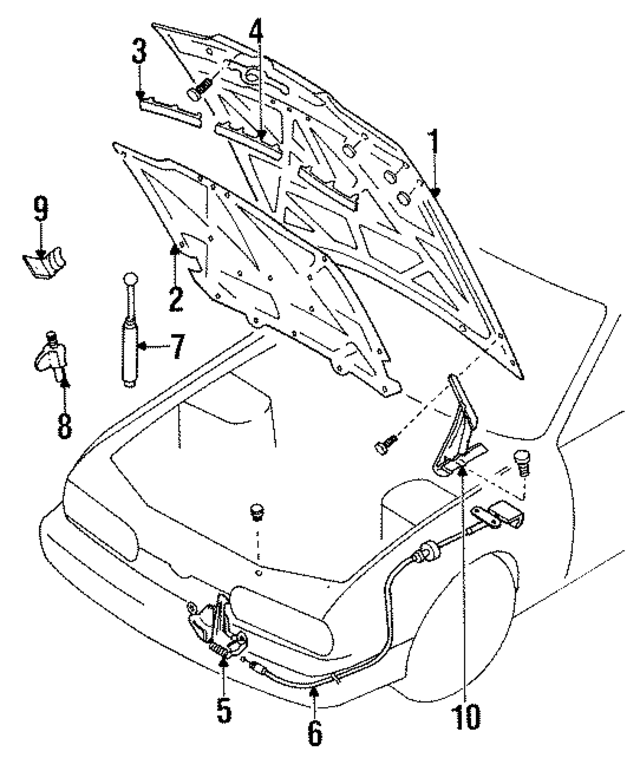 3
4
1
9
2
7
8
5
6
10