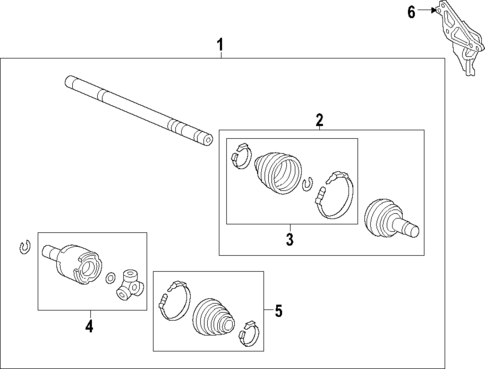 6
1
2
3
4
5