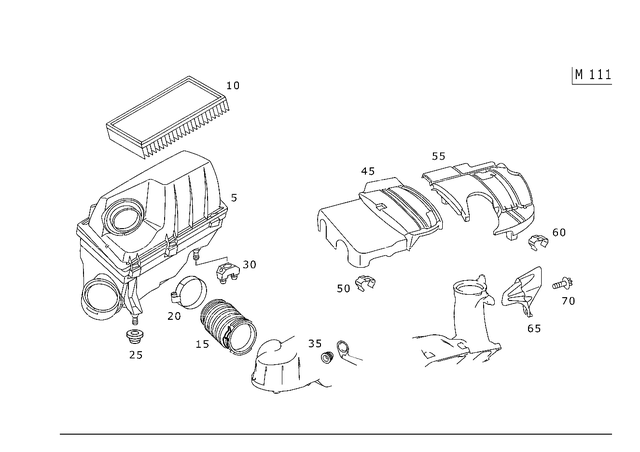 M 111

10

5

45

55

60

30

50

70

20

65

15

35

25