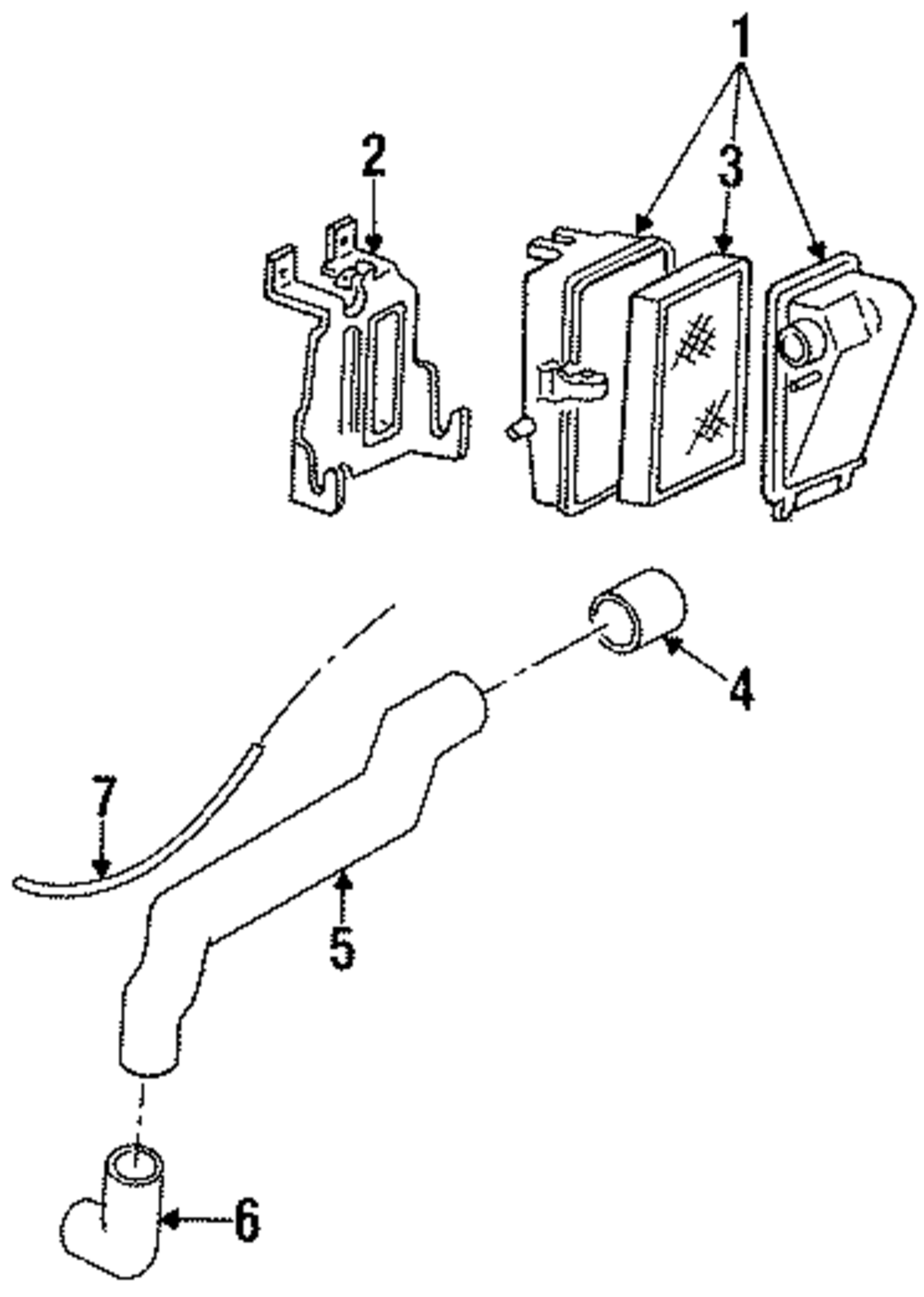 1
2
3
4
7
5
6