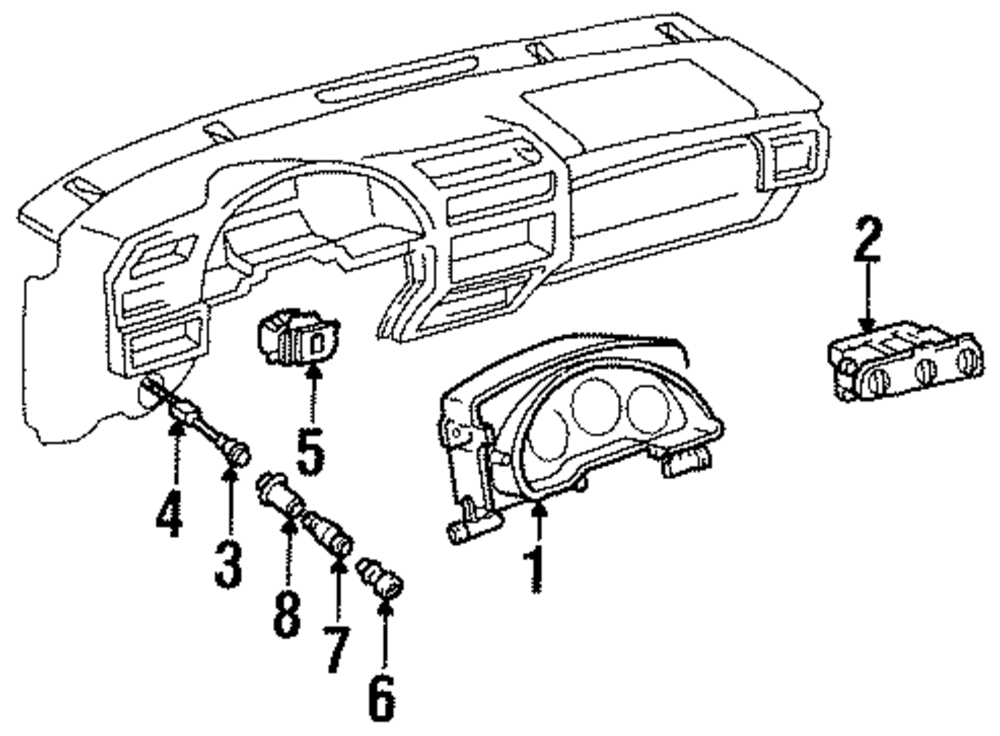 2
5
4
3
8
7
6
1