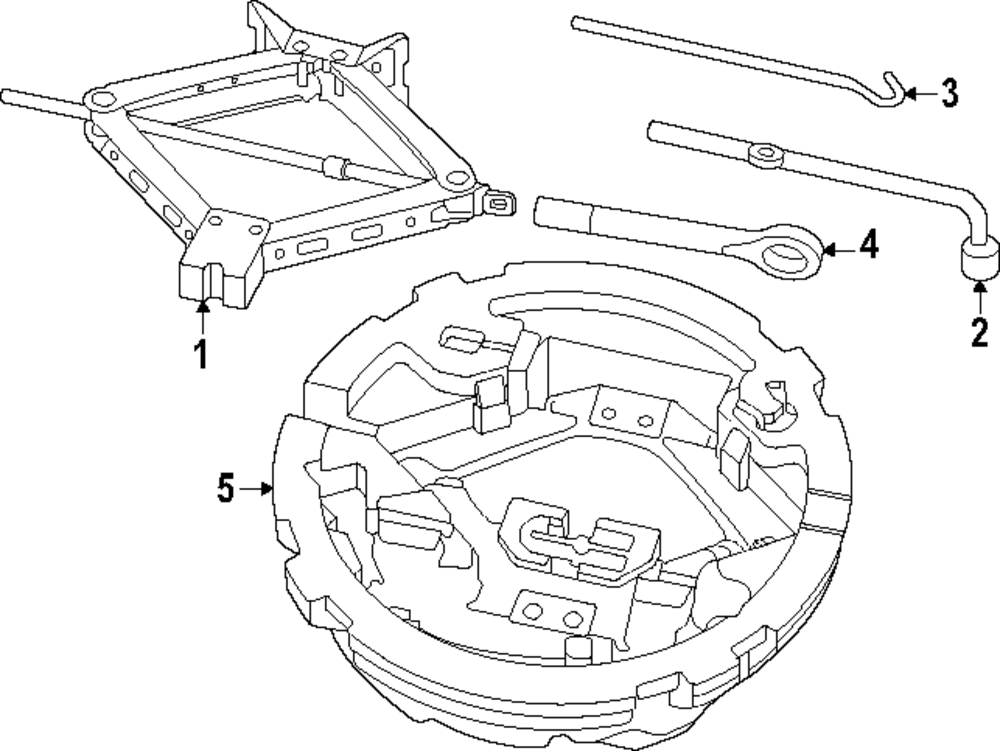 3
4
2
1
5