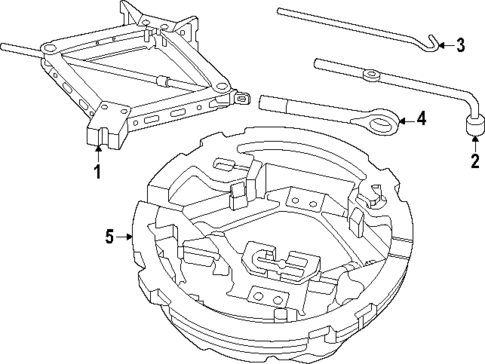 3
4
2
1
5