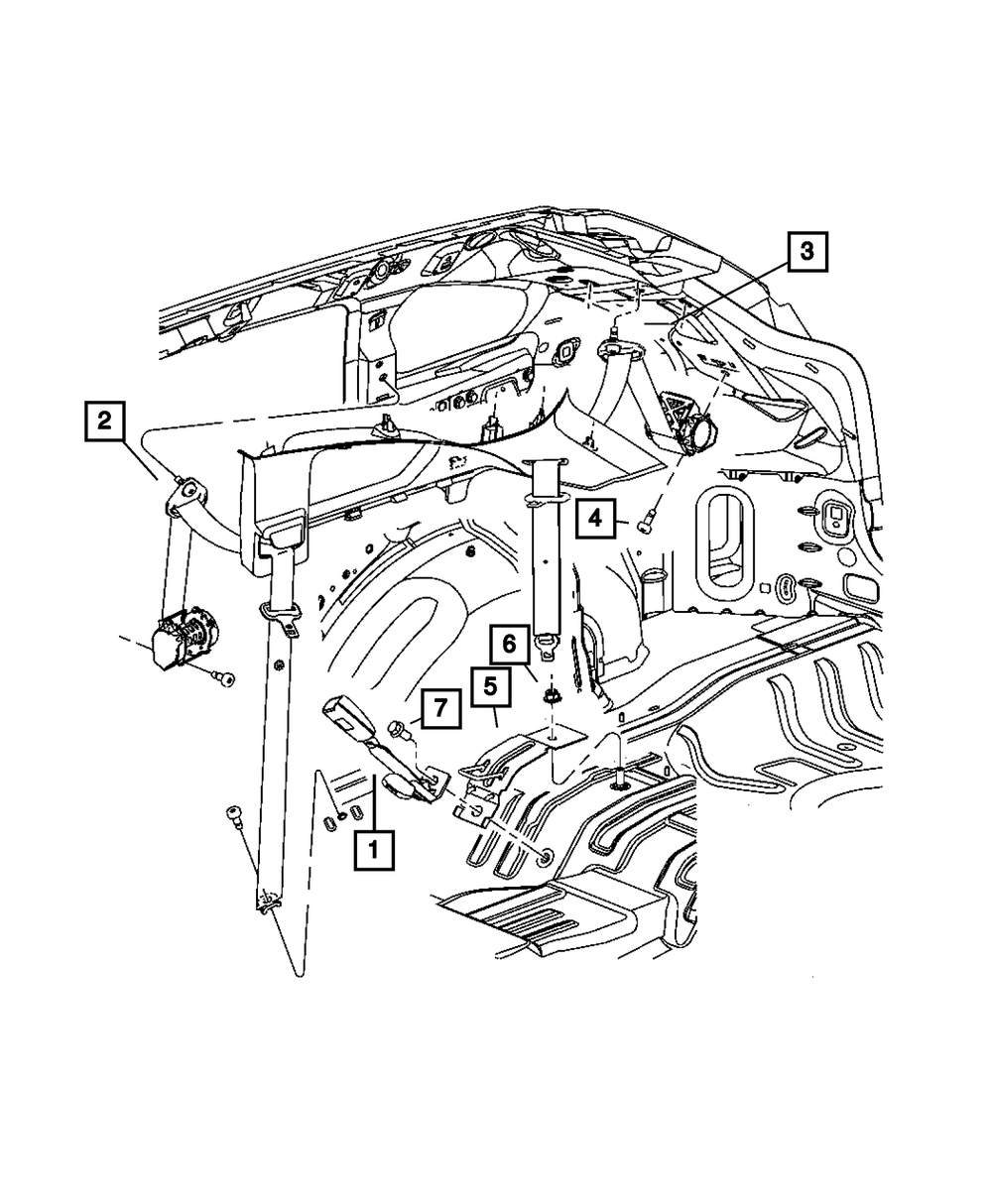 3
2
4
6
5
7
1