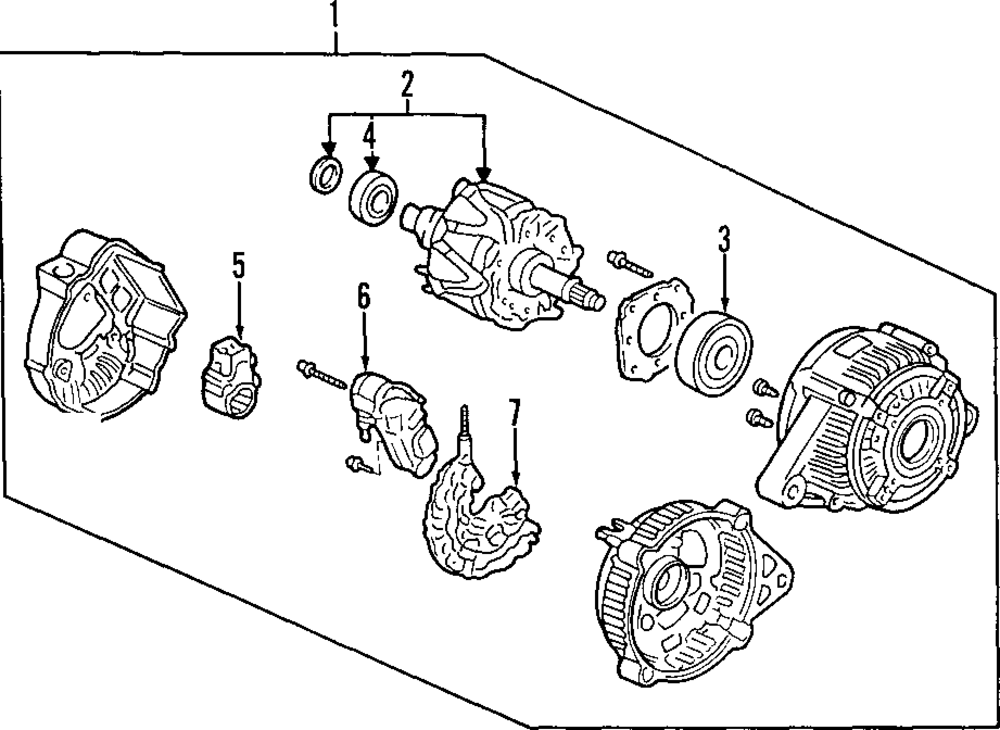 1
2
4
3
5
6
7