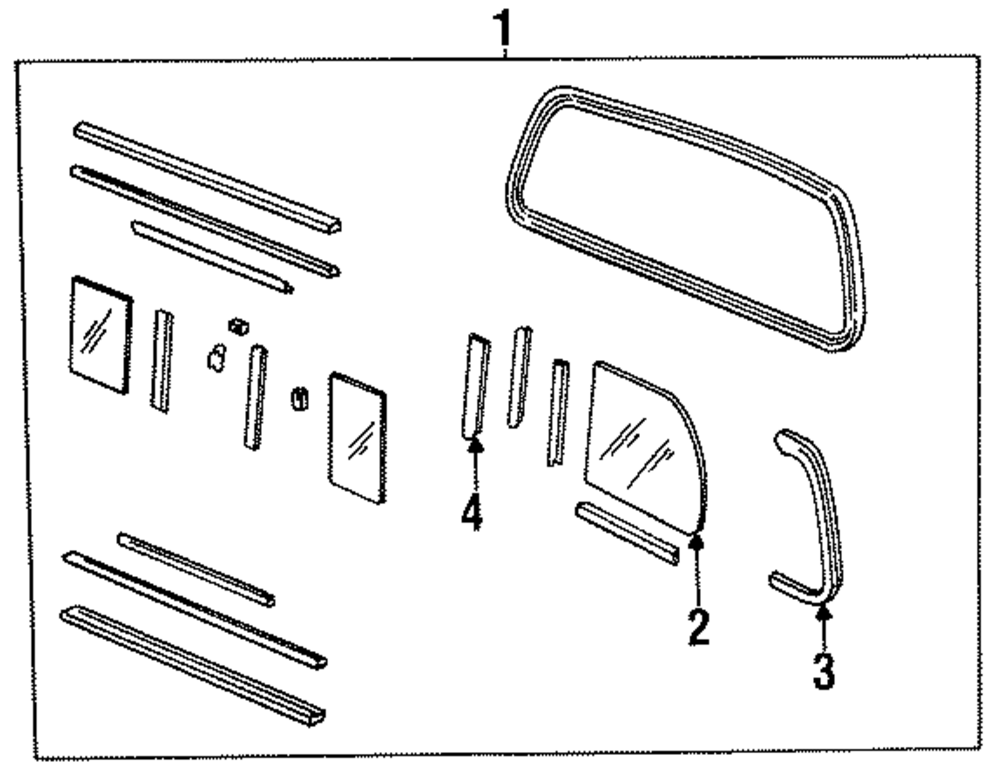 1

4

2

3