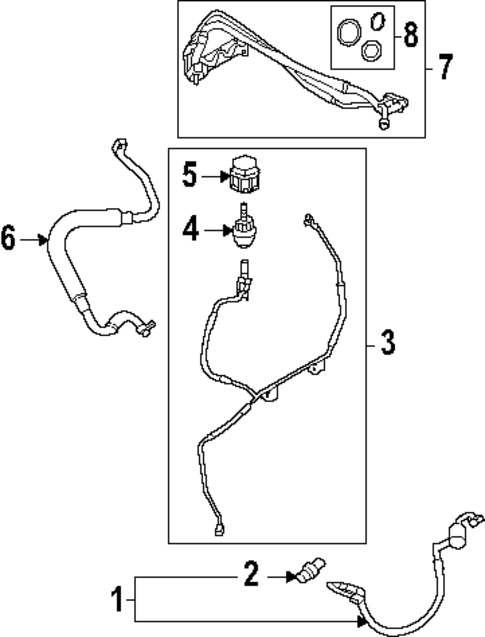 8
7
5
4
6
3
2
1